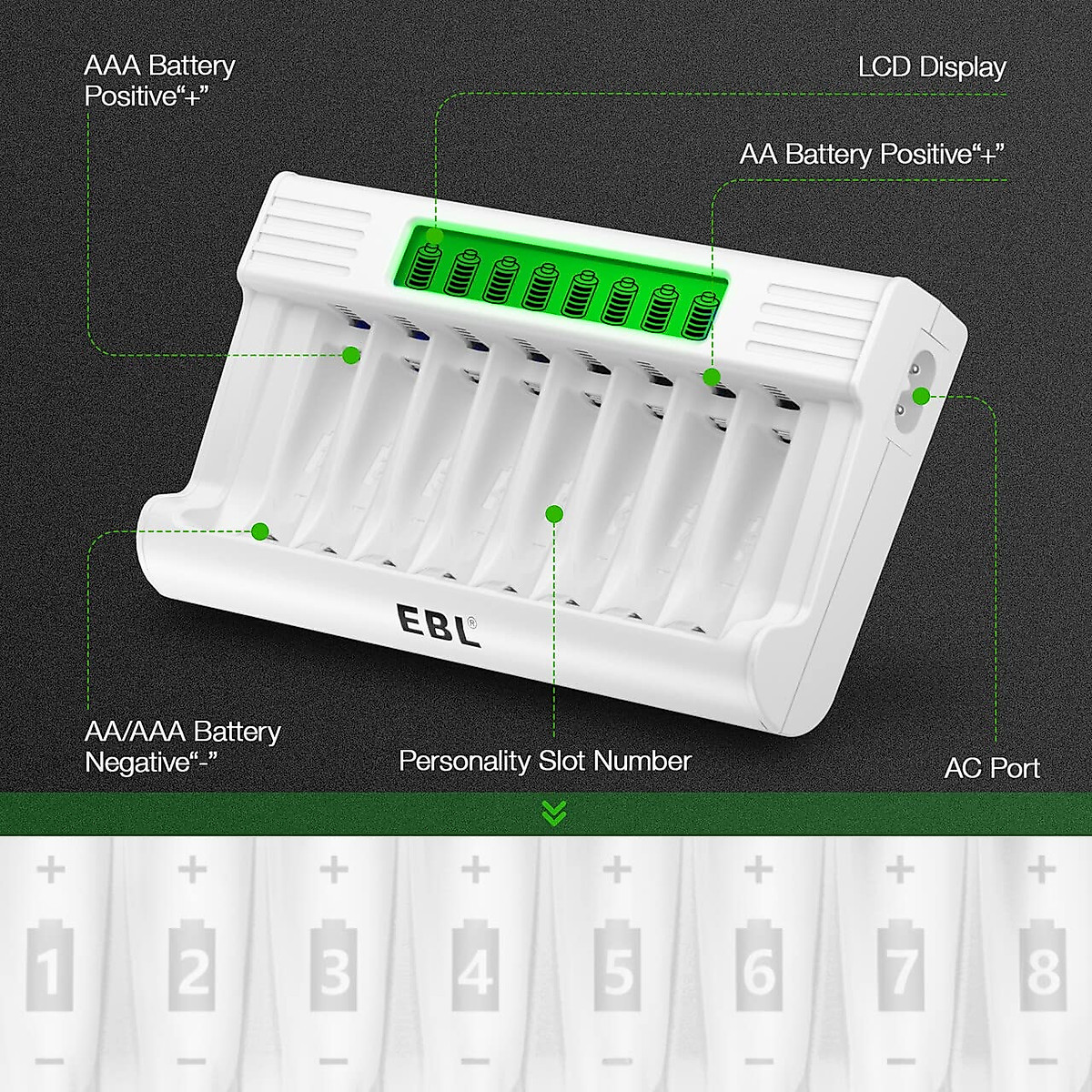 AAA Battery Positive“+”

LCD Display

AA Battery Positive“+”

EBL®

AA/AAA Battery Negative“-”

Personality Slot Number

AC Port

+ + + + + + + +

1 2 3 4 5 6 7 8

− − − − − − − −