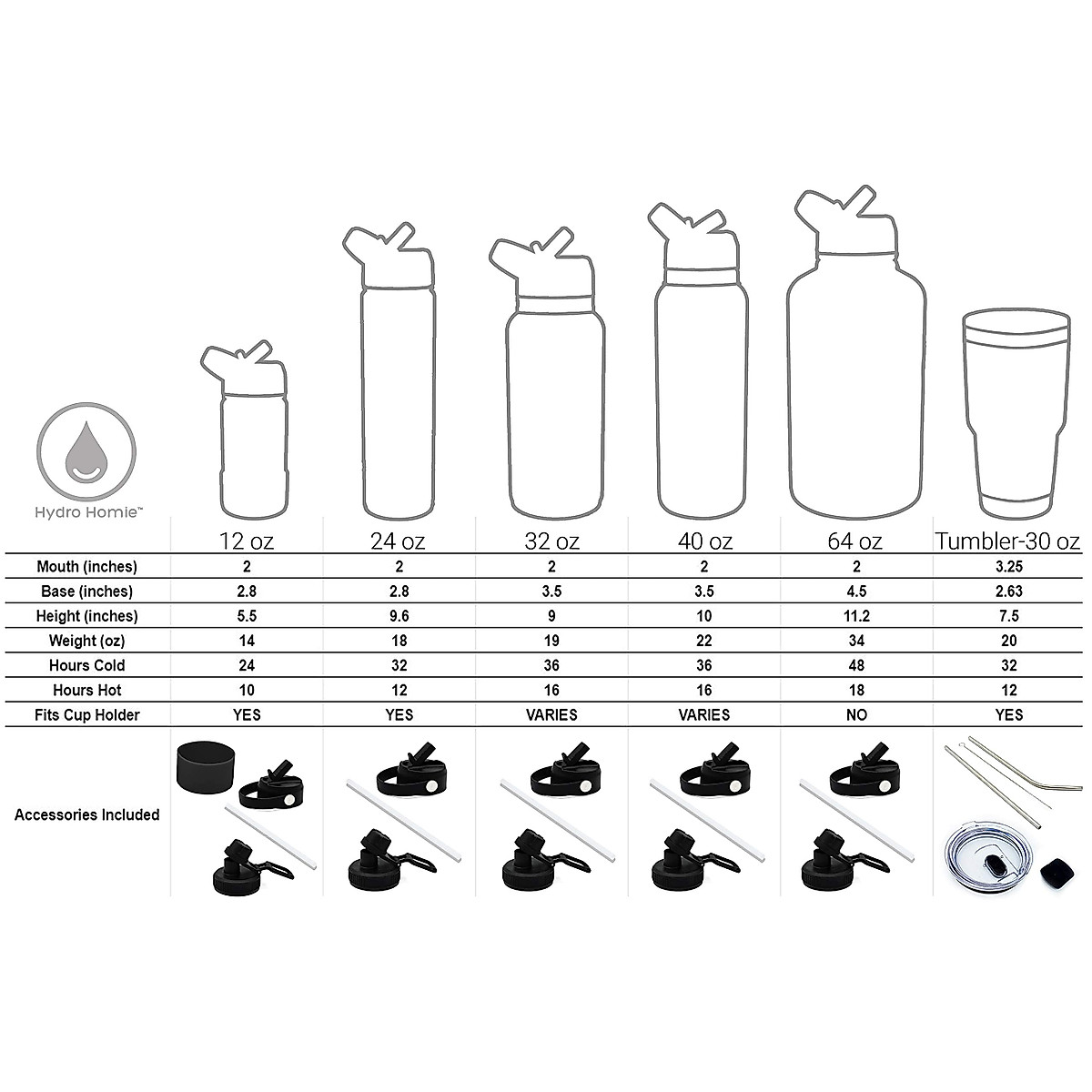 Hydro Homie™

| | 12 oz | 24 oz | 32 oz | 40 oz | 64 oz | Tumbler-30 oz |
|---|---|---|---|---|---|---|
| Mouth (inches) | 2 | 2 | 2 | 2 | 2 | 3.25 |
| Base (inches) | 2.8 | 2.8 | 3.5 | 3.5 | 4.5 | 2.63 |
| Height (inches) | 5.5 | 9.6 | 9 | 10 | 11.2 | 7.5 |
| Weight (oz) | 14 | 18 | 19 | 22 | 34 | 20 |
| Hours Cold | 24 | 32 | 36 | 36 | 48 | 32 |
| Hours Hot | 10 | 12 | 16 | 16 | 18 | 12 |
| Fits Cup Holder | YES | YES | VARIES | VARIES | NO | YES |
| Accessories Included | | | | | | |