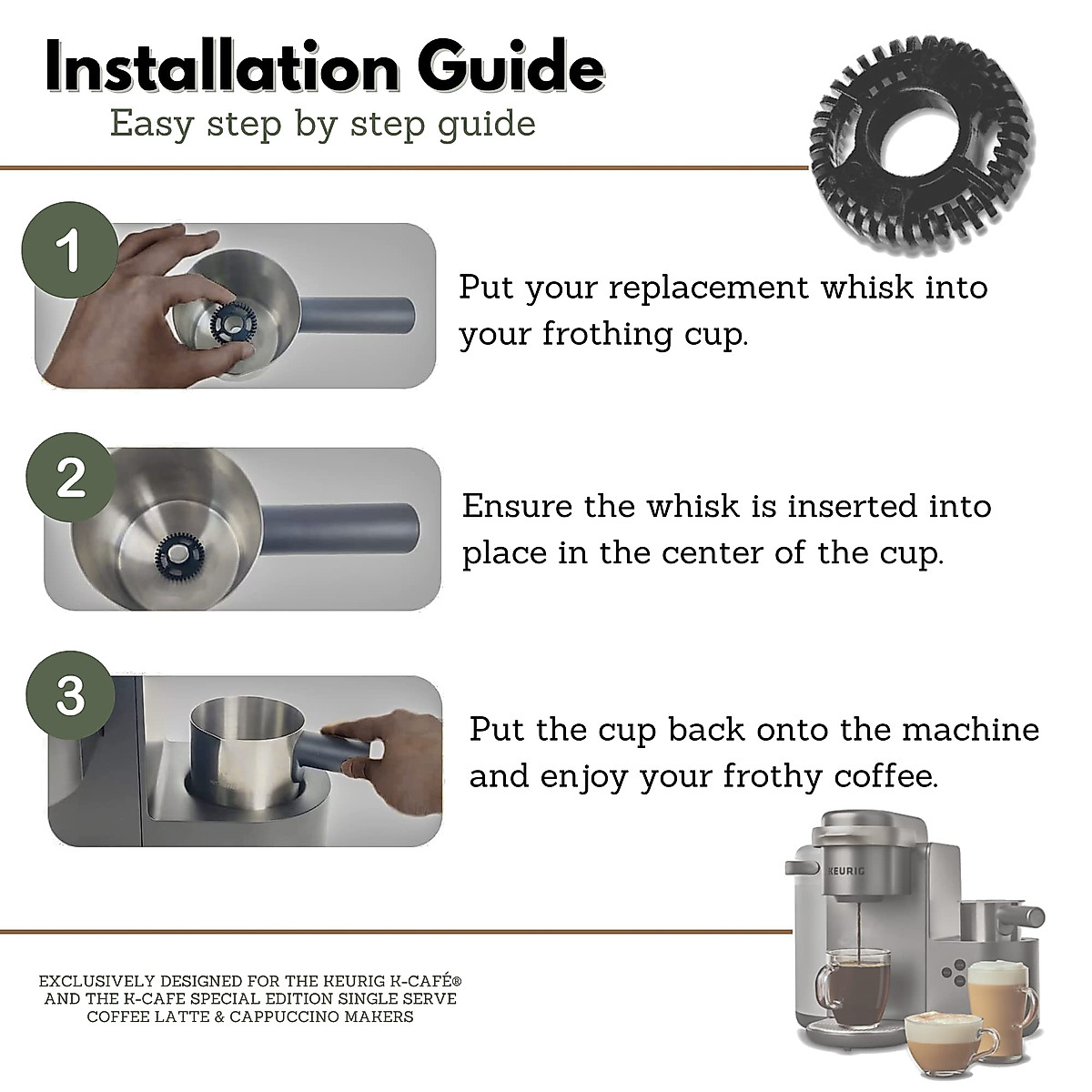 Installation Guide
Easy step by step guide

1

Put your replacement whisk into your frothing cup.

2

Ensure the whisk is inserted into place in the center of the cup.

3

Put the cup back onto the machine and enjoy your frothy coffee.

KEURIG

EXCLUSIVELY DESIGNED FOR THE KEURIG K-CAFÉ® AND THE K-CAFE SPECIAL EDITION SINGLE SERVE COFFEE LATTE & CAPPUCCINO MAKERS