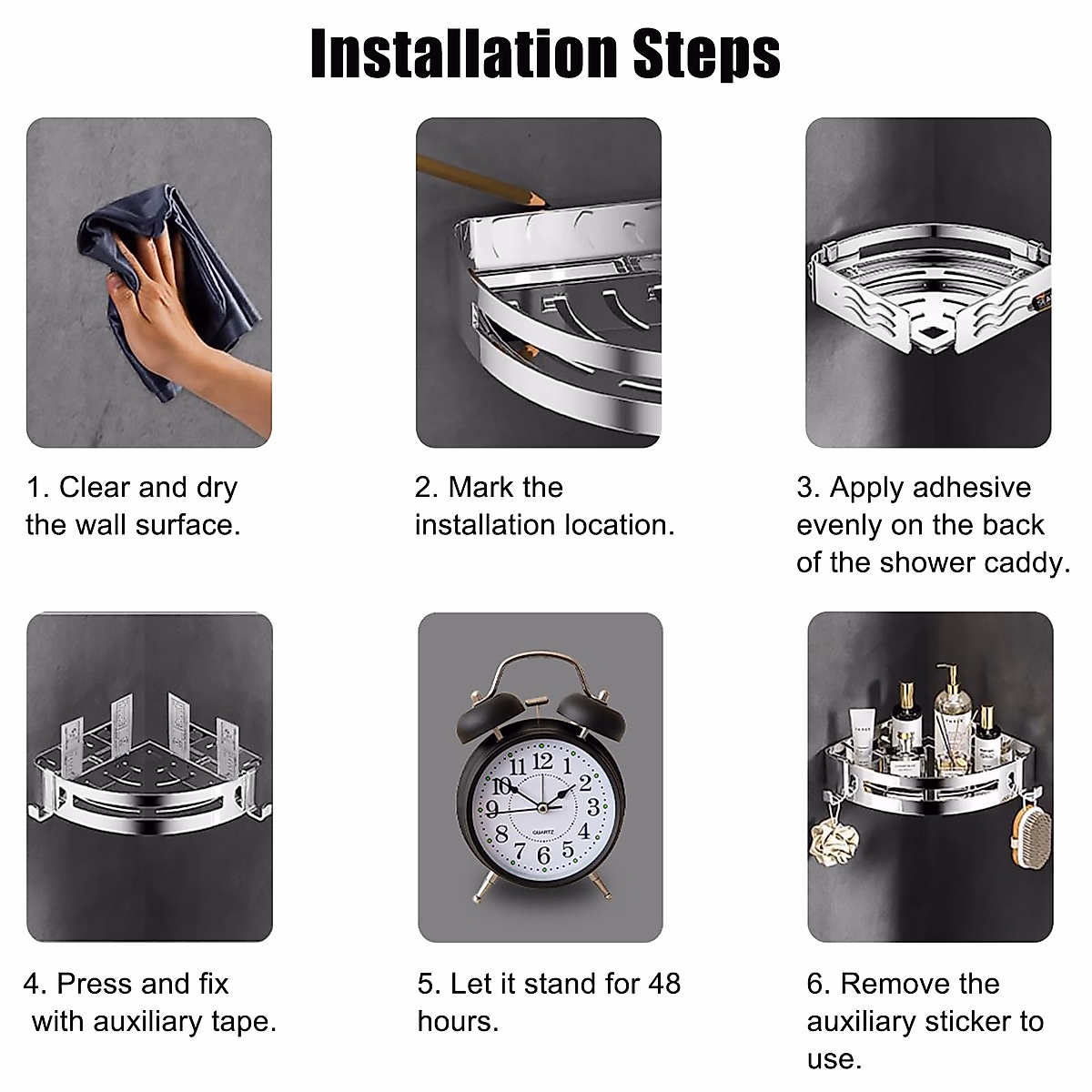 Installation Steps

1. Clear and dry the wall surface.

2. Mark the installation location.

3. Apply adhesive evenly on the back of the shower caddy.

12
1
2
3
4
5
6
7
8
9
10
11
QUARTZ

4. Press and fix with auxiliary tape.

5. Let it stand for 48 hours.

6. Remove the auxiliary sticker to use.