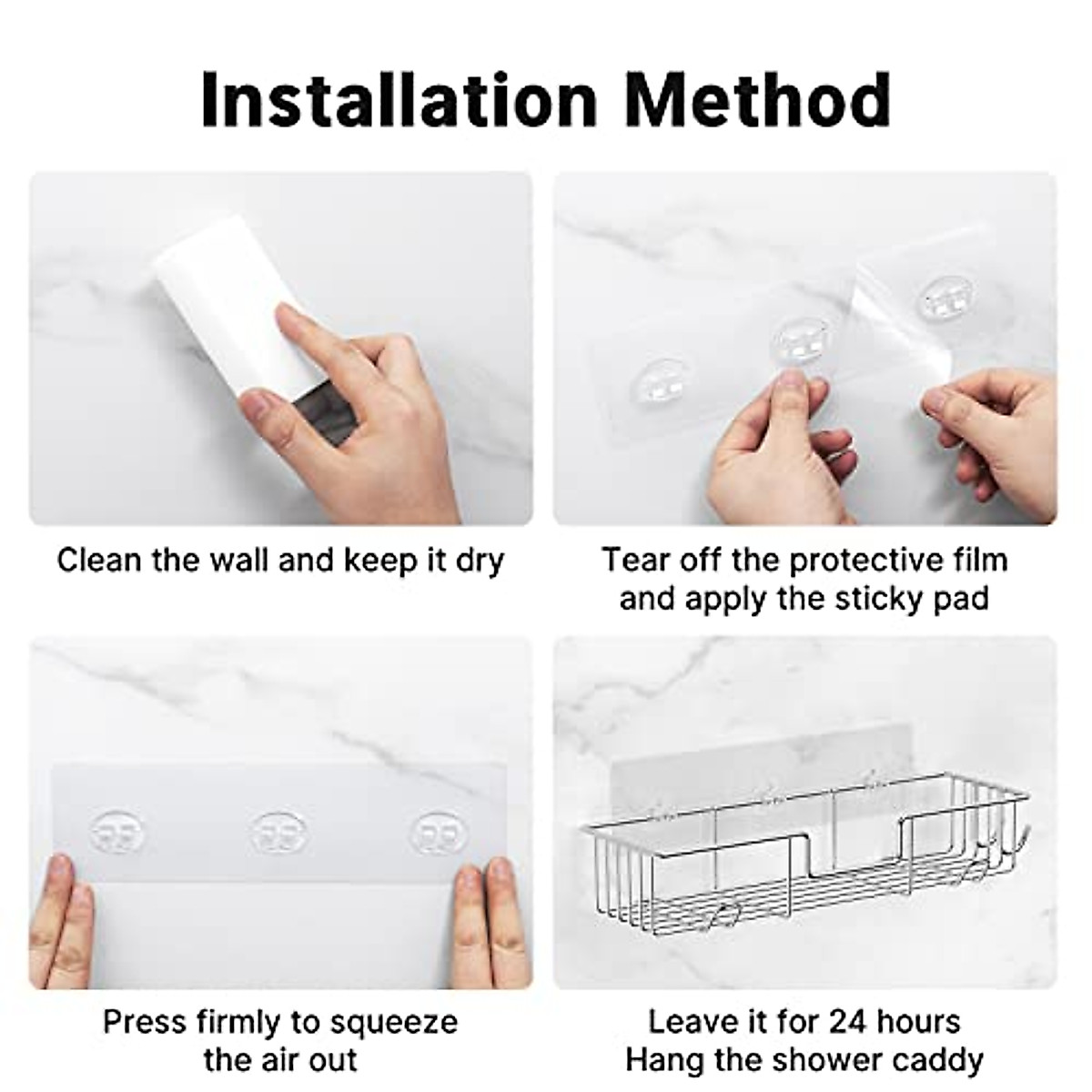 Installation Method

Clean the wall and keep it dry

Tear off the protective film and apply the sticky pad

Press firmly to squeeze the air out

Leave it for 24 hours
Hang the shower caddy