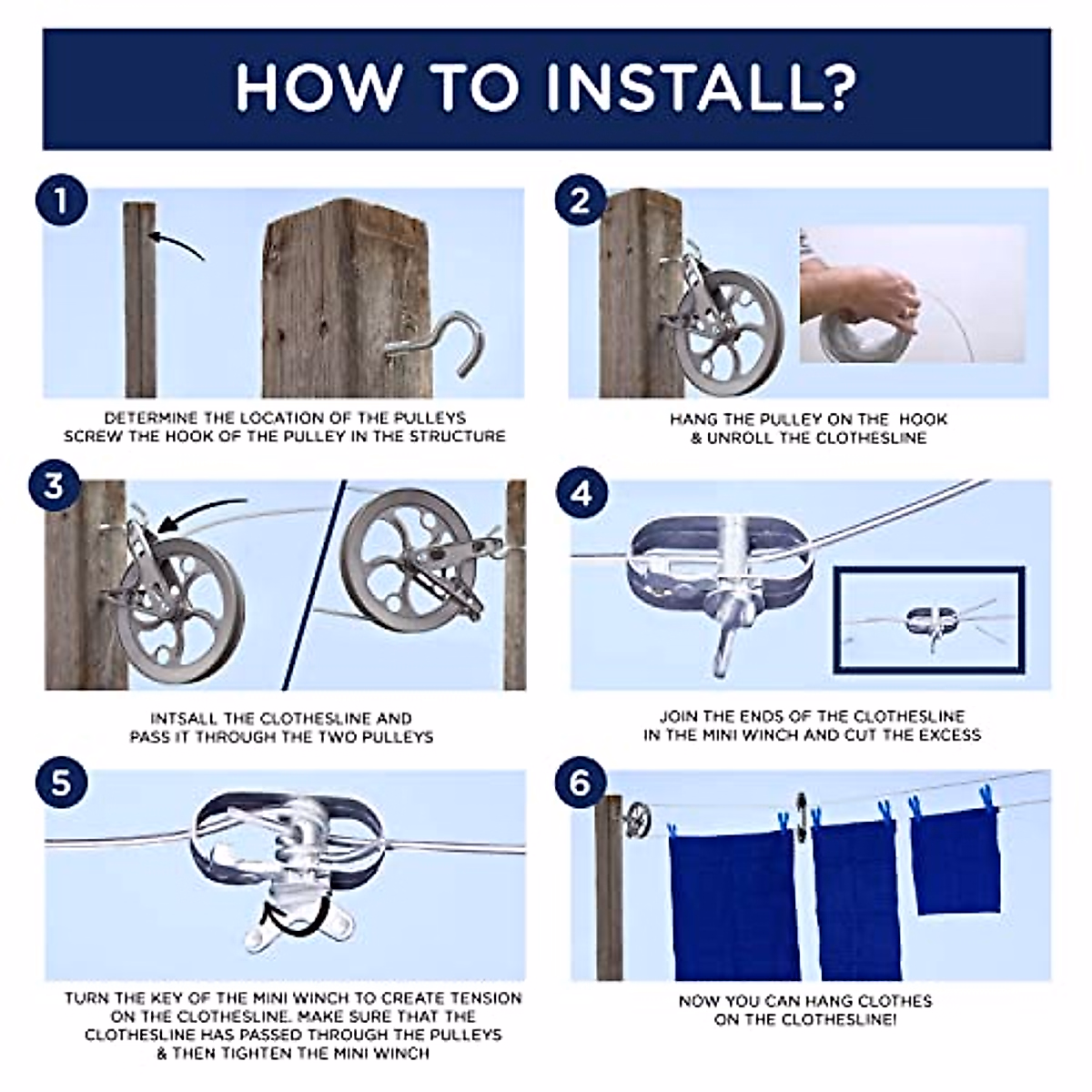 HOW TO INSTALL?

1

DETERMINE THE LOCATION OF THE PULLEYS
SCREW THE HOOK OF THE PULLEY IN THE STRUCTURE

2

HANG THE PULLEY ON THE HOOK
& UNROLL THE CLOTHESLINE

3

INTSALL THE CLOTHESLINE AND
PASS IT THROUGH THE TWO PULLEYS

4

JOIN THE ENDS OF THE CLOTHESLINE
IN THE MINI WINCH AND CUT THE EXCESS

5

TURN THE KEY OF THE MINI WINCH TO CREATE TENSION ON THE CLOTHESLINE. MAKE SURE THAT THE CLOTHESLINE HAS PASSED THROUGH THE PULLEYS & THEN TIGHTEN THE MINI WINCH

6

NOW YOU CAN HANG CLOTHES
ON THE CLOTHESLINE!