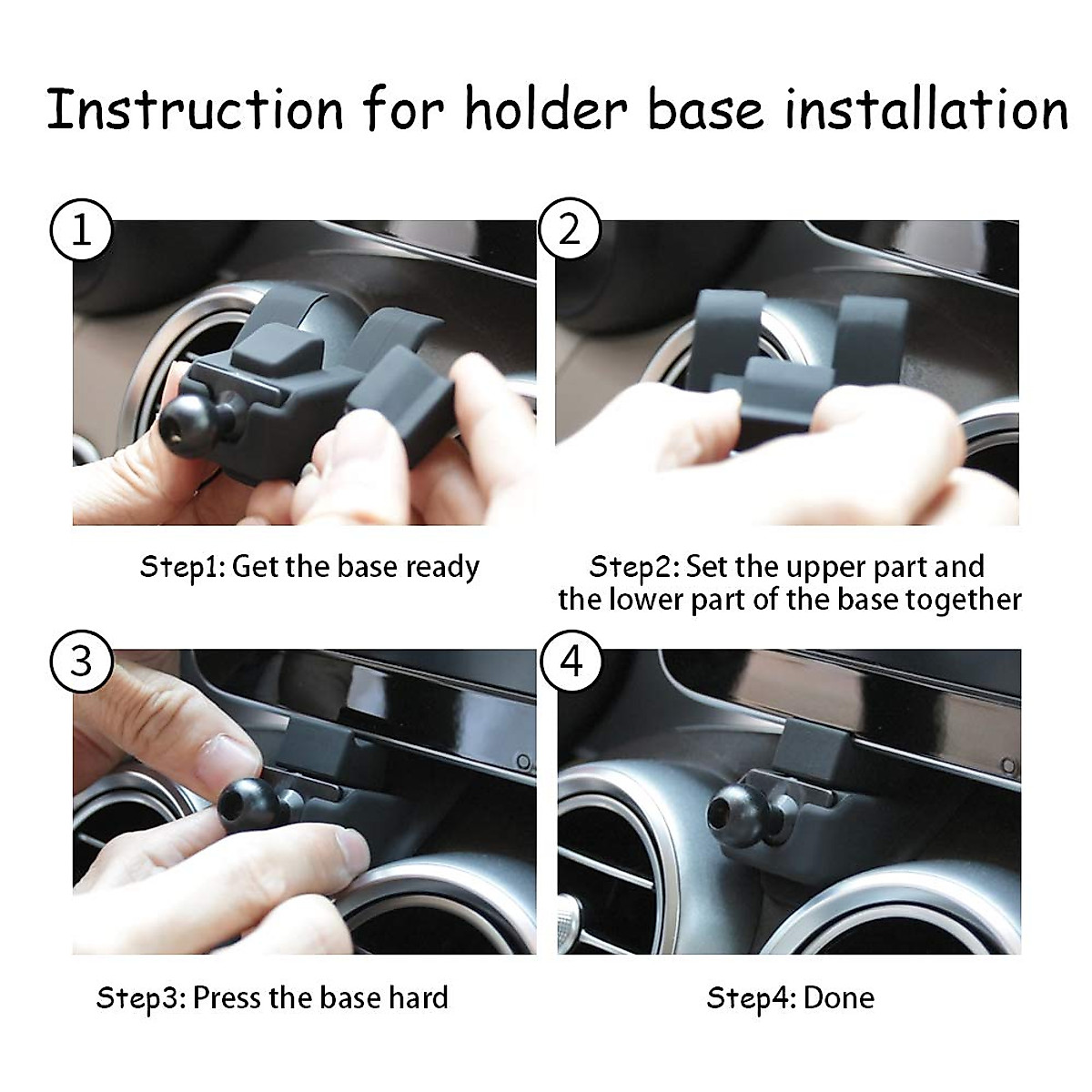 Instruction for holder base installation

1

Step1: Get the base ready

2

Step2: Set the upper part and the lower part of the base together

3

Step3: Press the base hard

4

Step4: Done