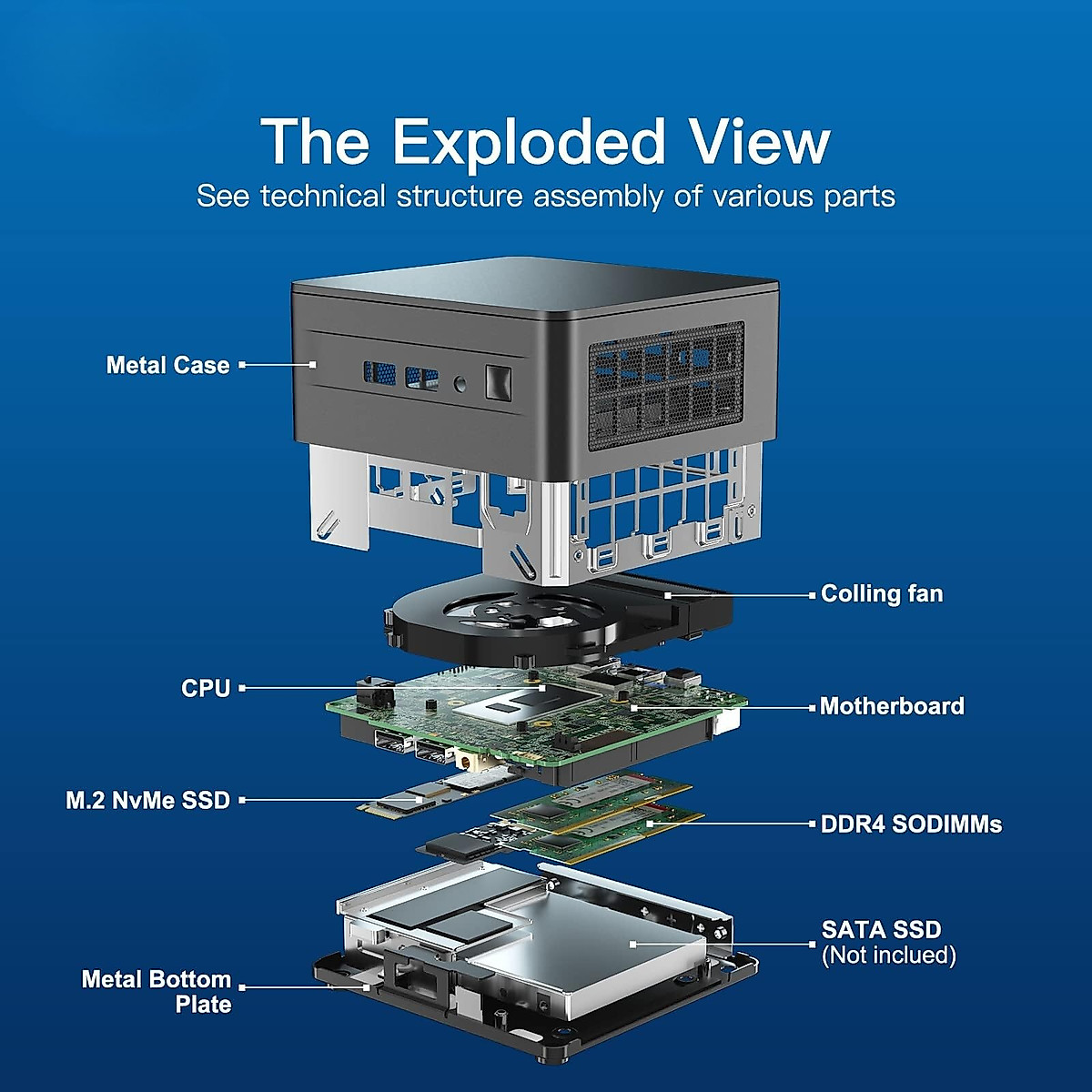 The Exploded View
See technical structure assembly of various parts

Metal Case

Colling fan

CPU

Motherboard

M.2 NvMe SSD

DDR4 SODIMMs

SATA SSD
(Not inclued)

Metal Bottom Plate