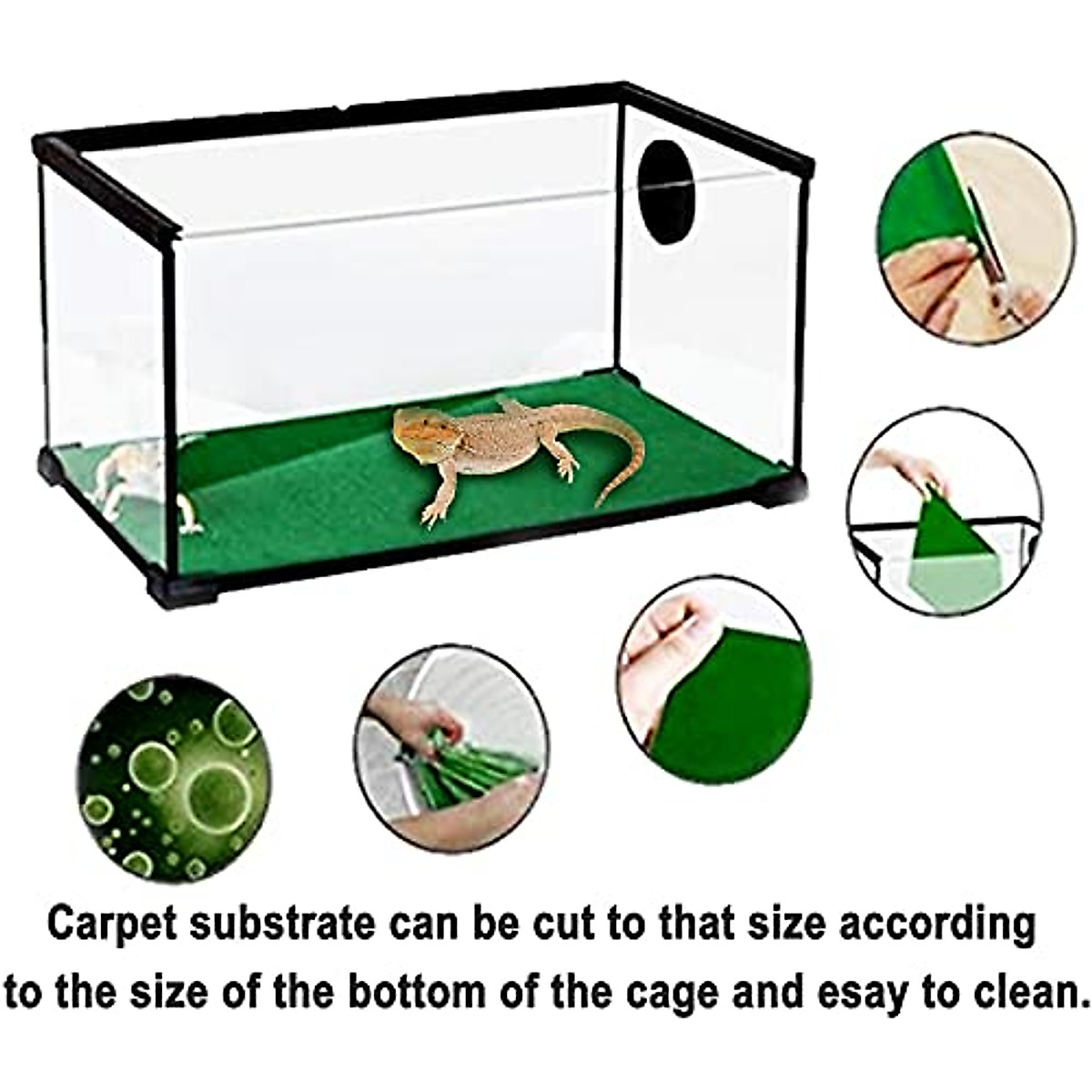 Carpet substrate can be cut to that size according to the size of the bottom of the cage and esay to clean.