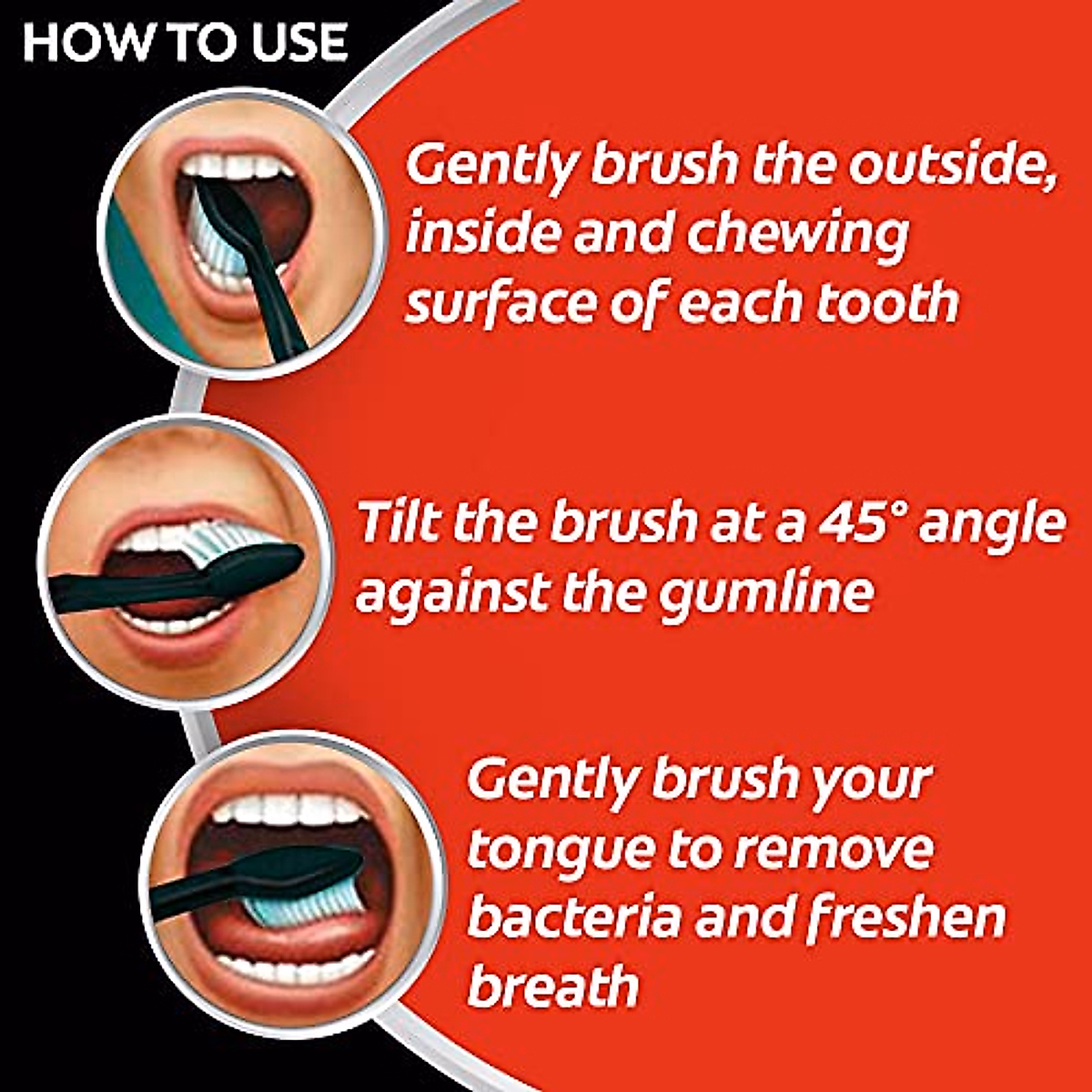 HOW TO USE

Gently brush the outside, inside and chewing surface of each tooth

Tilt the brush at a 45° angle against the gumline

Gently brush your tongue to remove bacteria and freshen breath