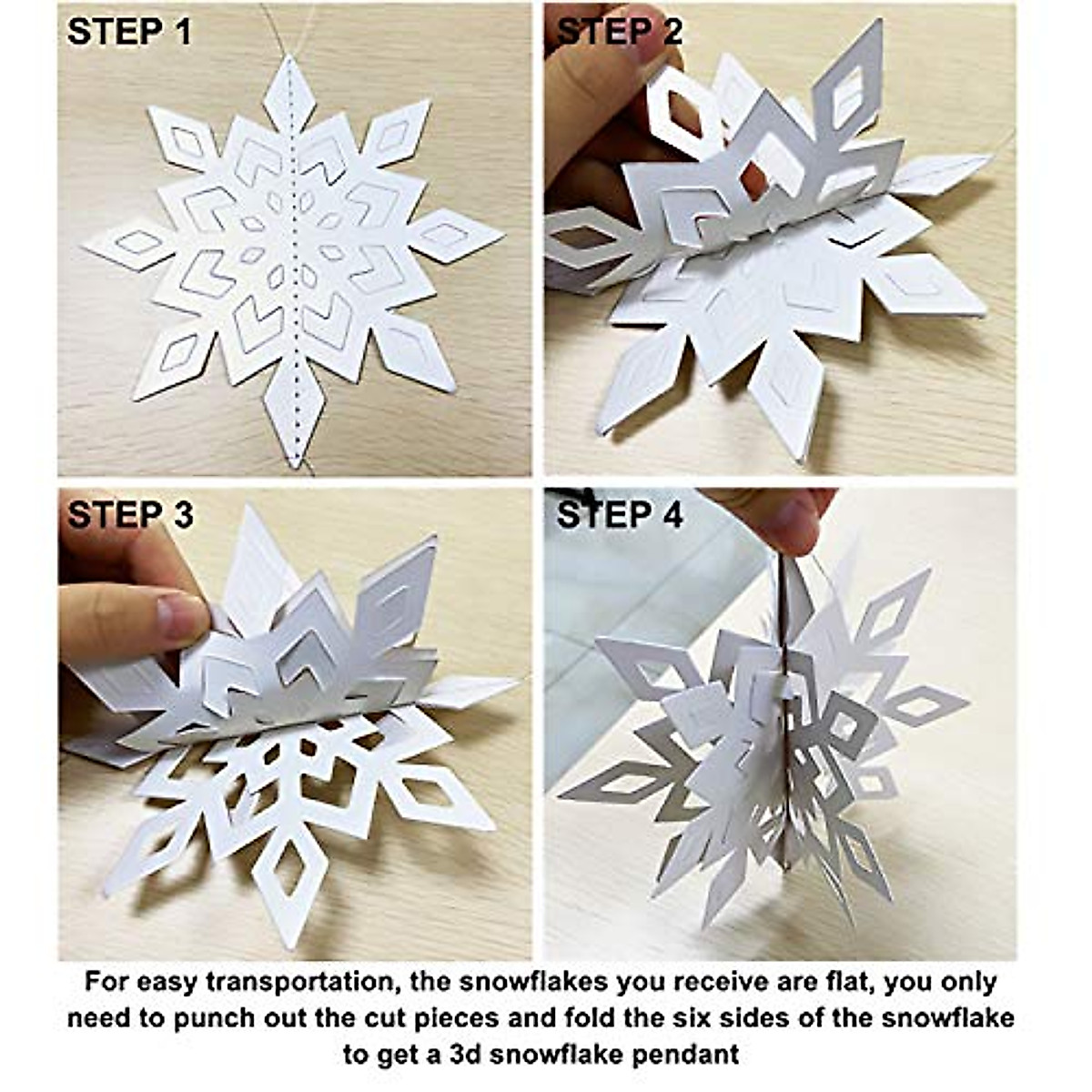 STEP 1

STEP 2

STEP 3

STEP 4

For easy transportation, the snowflakes you receive are flat, you only need to punch out the cut pieces and fold the six sides of the snowflake to get a 3d snowflake pendant