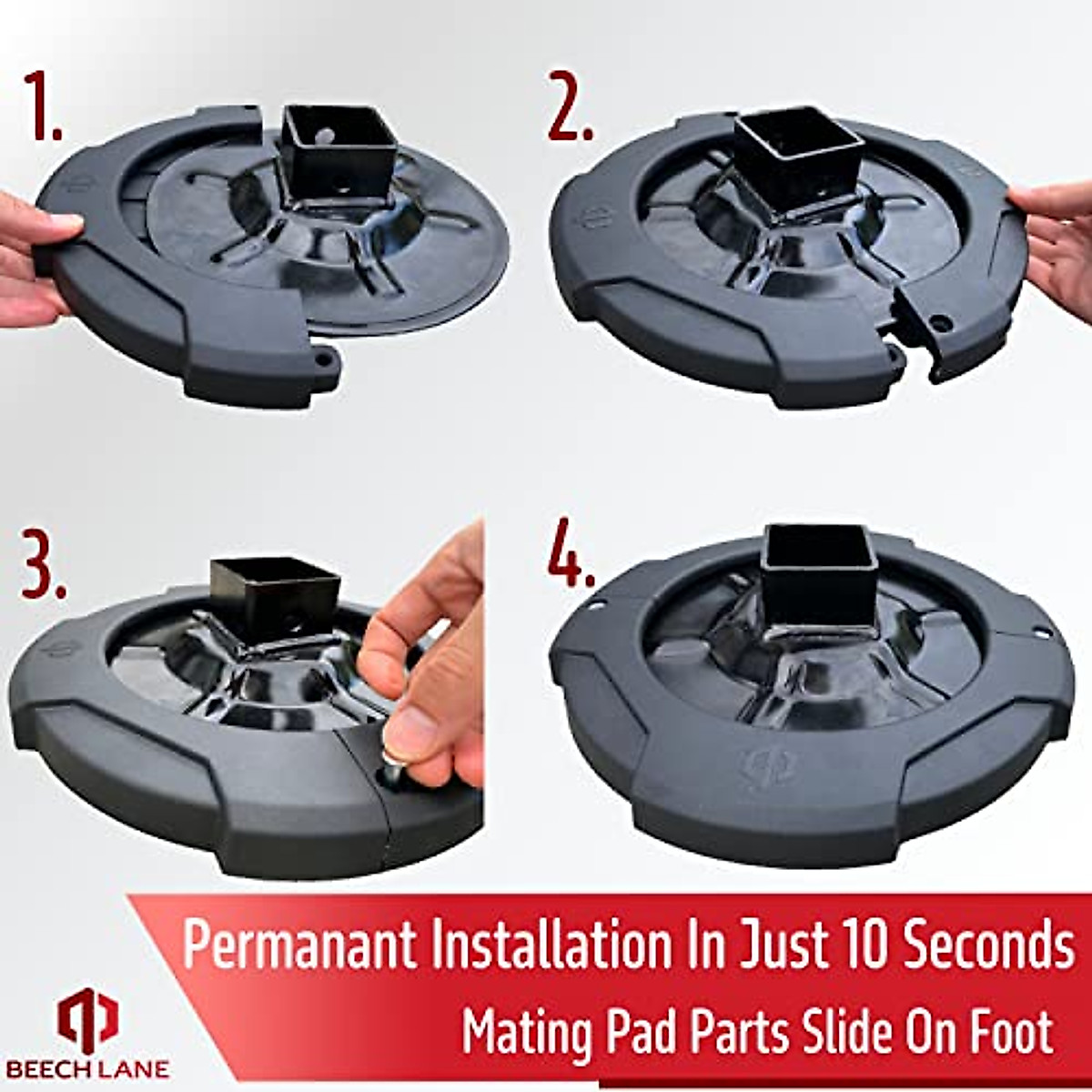 1.

2.

3.

4.

Permanant Installation In Just 10 Seconds

Mating Pad Parts Slide On Foot

BEECH LANE