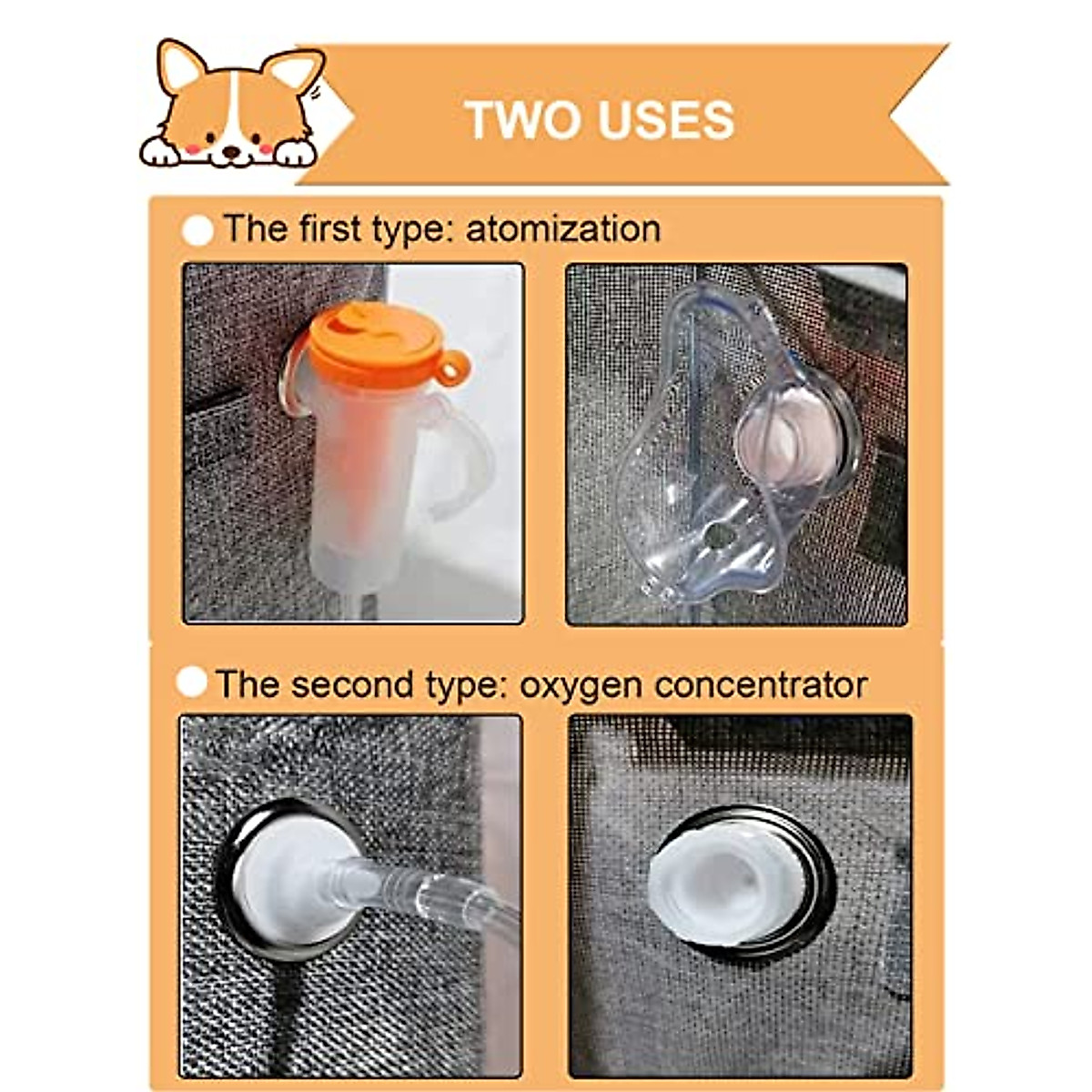 TWO USES

The first type: atomization

The second type: oxygen concentrator