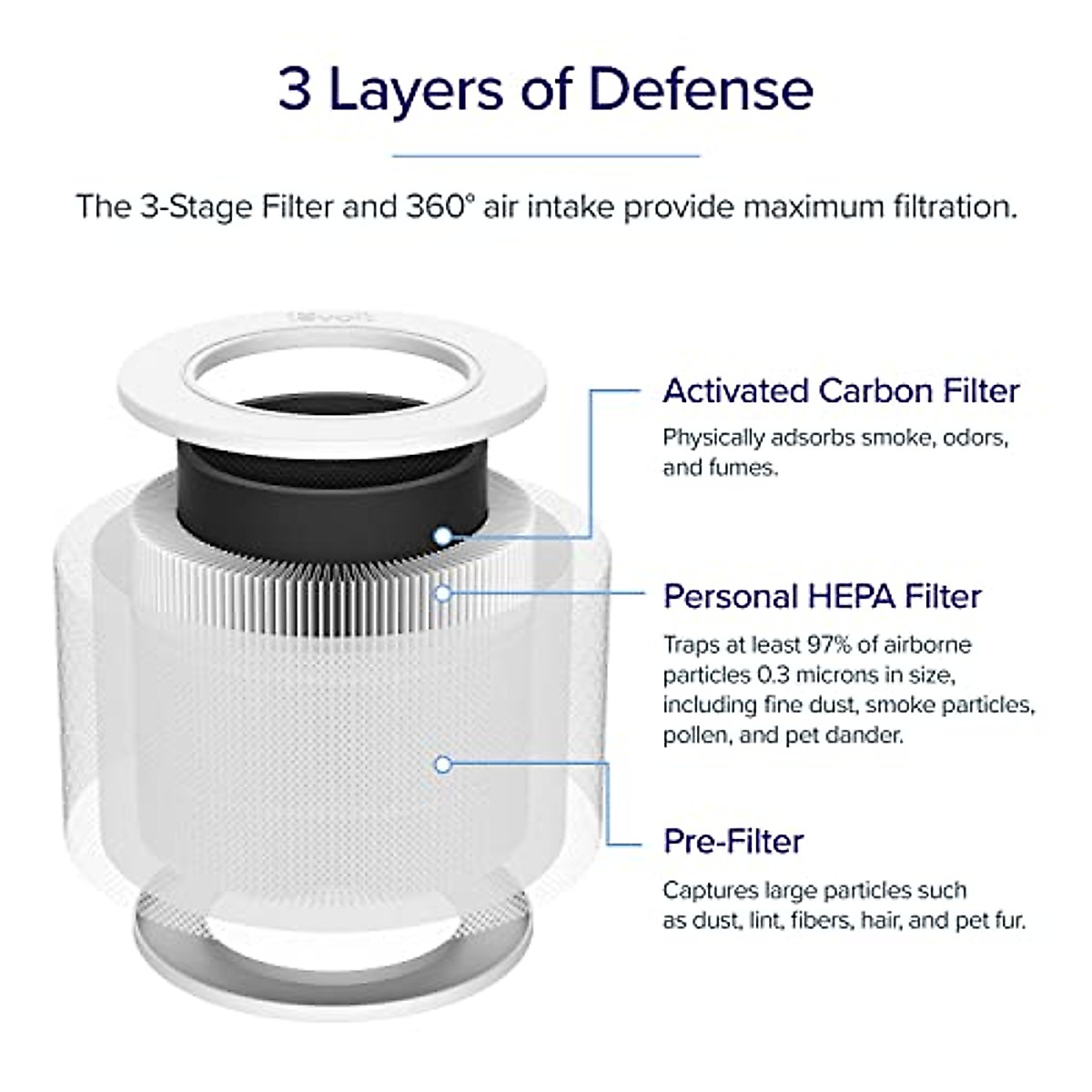 3 Layers of Defense

The 3-Stage Filter and 360° air intake provide maximum filtration.

levoit

Activated Carbon Filter

Physically adsorbs smoke, odors, and fumes.

Personal HEPA Filter

Traps at least 97% of airborne particles 0.3 microns in size, including fine dust, smoke particles, pollen, and pet dander.

Pre-Filter

Captures large particles such as dust, lint, fibers, hair, and pet fur.