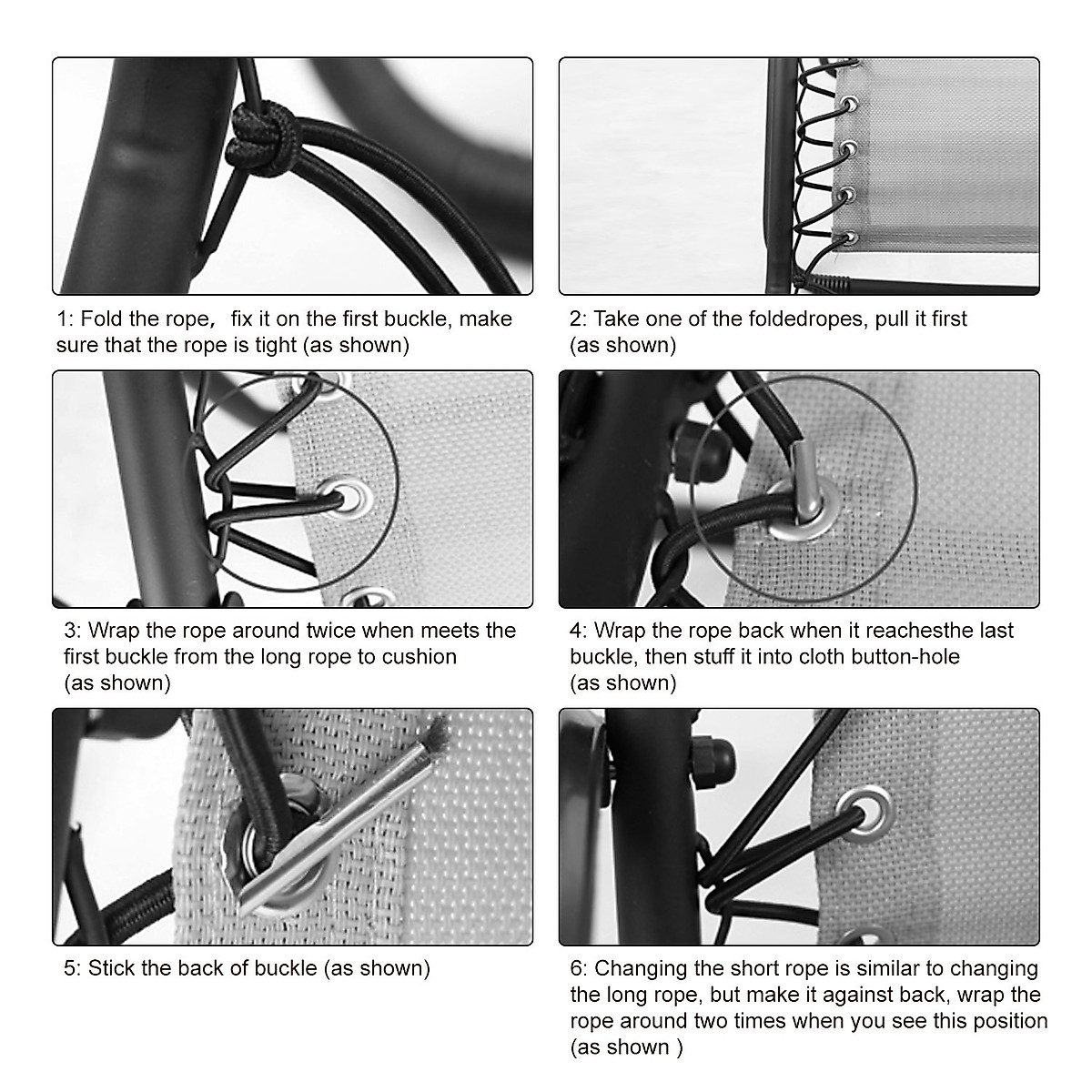 1: Fold the rope， fix it on the first buckle, make sure that the rope is tight (as shown)

2: Take one of the foldedropes, pull it first (as shown)

3: Wrap the rope around twice when meets the first buckle from the long rope to cushion (as shown)

4: Wrap the rope back when it reachesthe last buckle, then stuff it into cloth button-hole (as shown)

5: Stick the back of buckle (as shown)

6: Changing the short rope is similar to changing the long rope, but make it against back, wrap the rope around two times when you see this position (as shown )