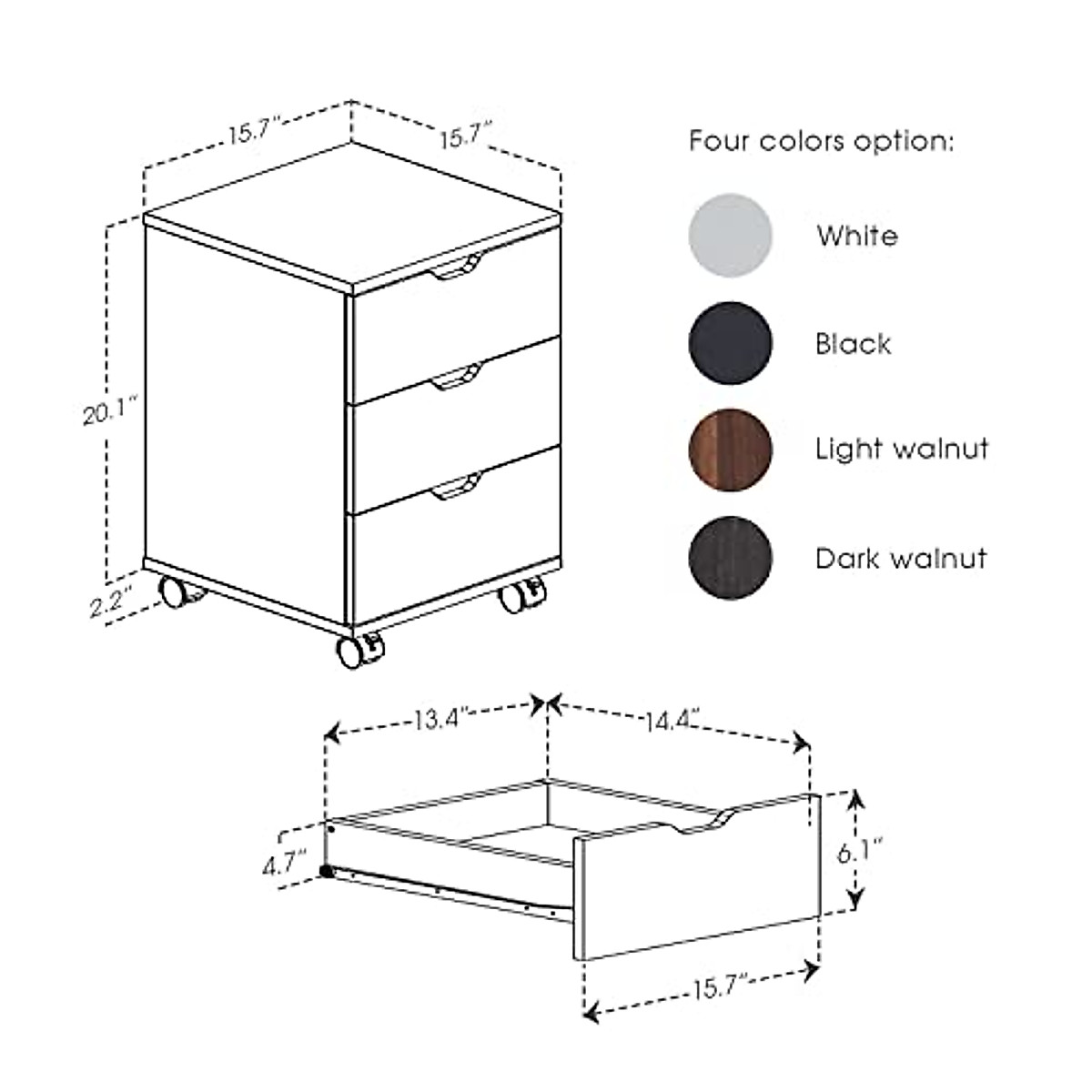 15.7"
15.7"
20.1"
2.2"

Four colors option:
White
Black
Light walnut
Dark walnut

13.4"
14.4"
4.7"
6.1"
15.7"