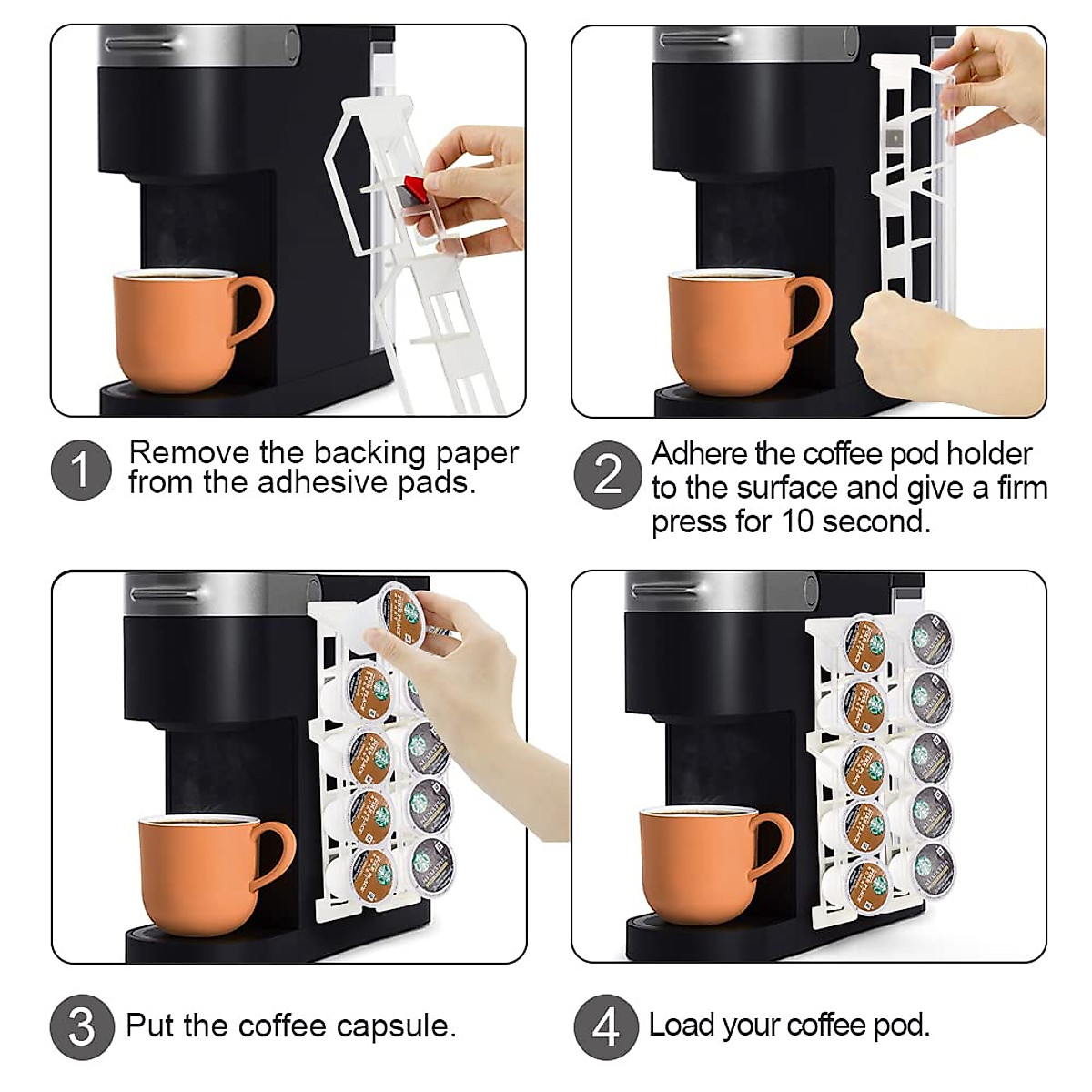 1 Remove the backing paper from the adhesive pads.

2 Adhere the coffee pod holder to the surface and give a firm press for 10 second.

3 Put the coffee capsule.

4 Load your coffee pod.