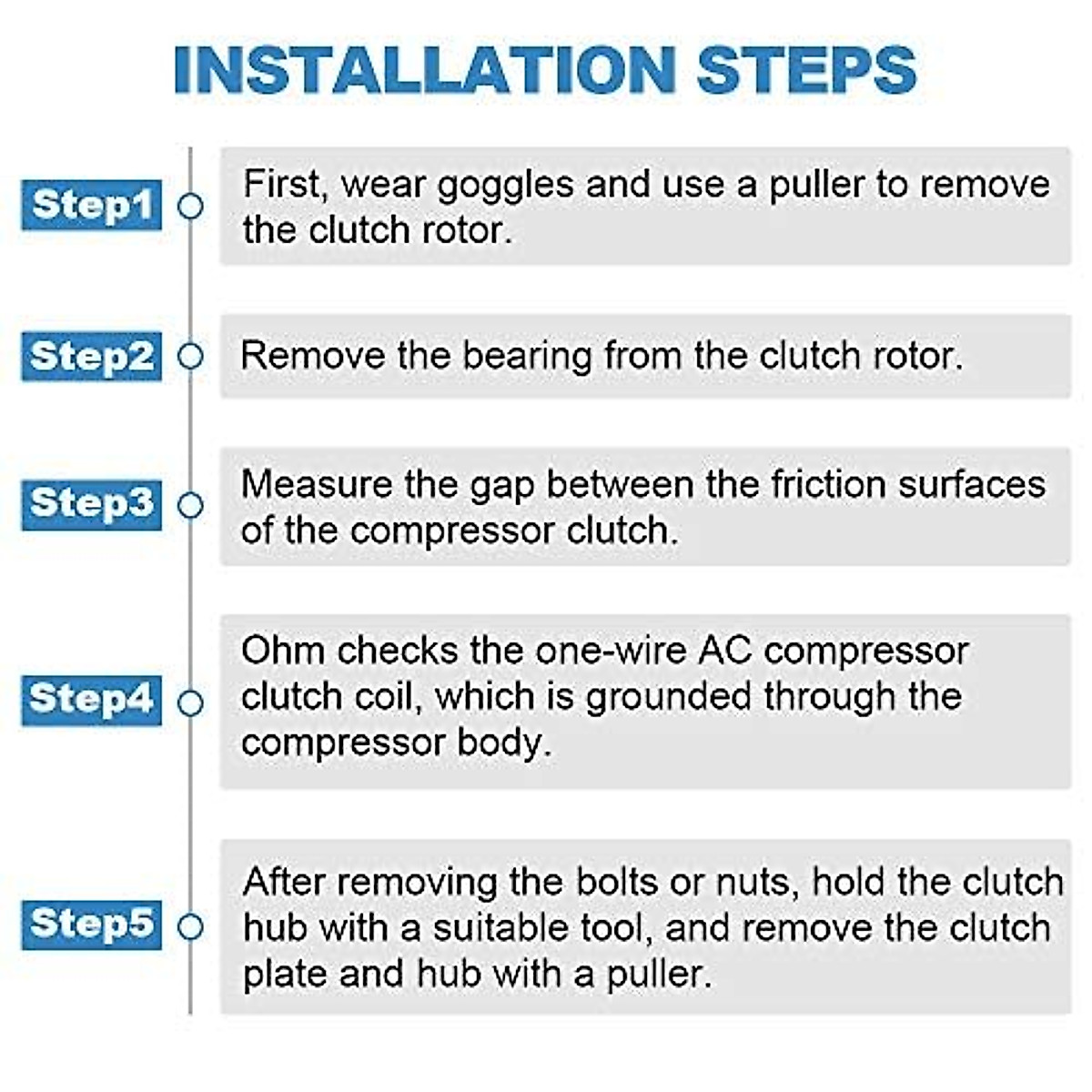 INSTALLATION STEPS

Step1

First, wear goggles and use a puller to remove the clutch rotor.

Step2

Remove the bearing from the clutch rotor.

Step3

Measure the gap between the friction surfaces of the compressor clutch.

Step4

Ohm checks the one-wire AC compressor clutch coil, which is grounded through the compressor body.

Step5

After removing the bolts or nuts, hold the clutch hub with a suitable tool, and remove the clutch plate and hub with a puller.