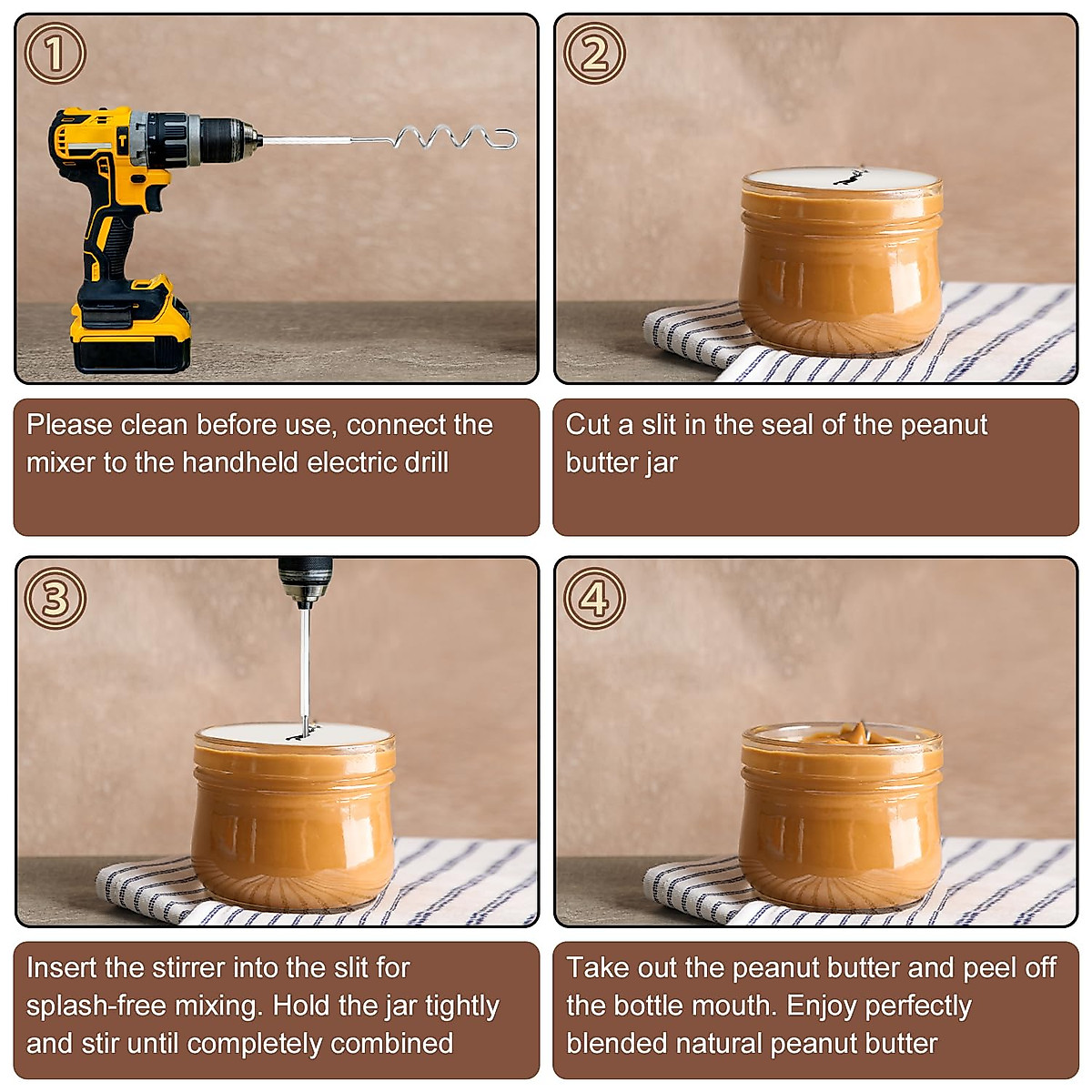 ①

Please clean before use, connect the mixer to the handheld electric drill

②

Cut a slit in the seal of the peanut butter jar

③

Insert the stirrer into the slit for splash-free mixing. Hold the jar tightly and stir until completely combined

④

Take out the peanut butter and peel off the bottle mouth. Enjoy perfectly blended natural peanut butter