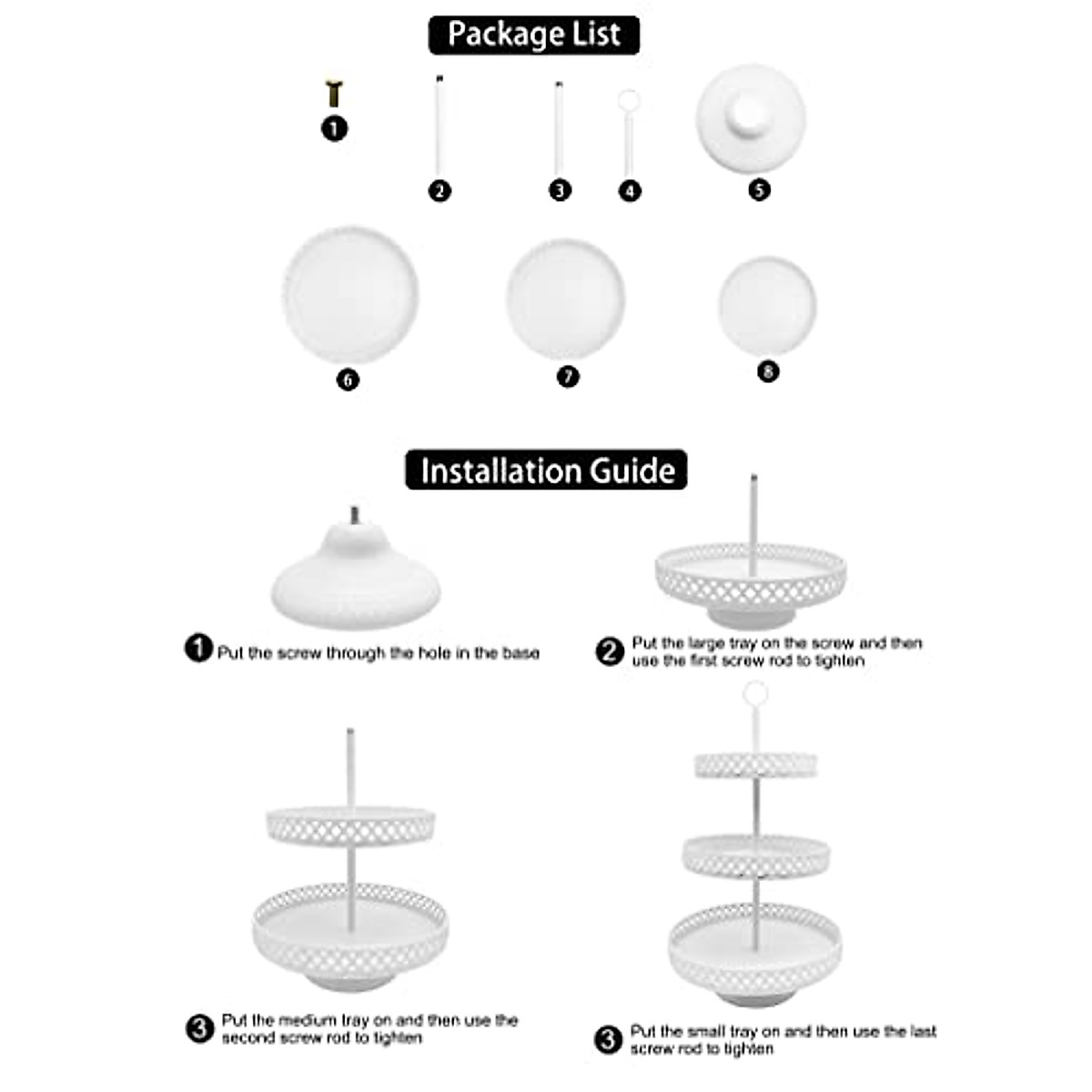 Package List

1 2 3 4 5

6 7 8

Installation Guide

1 Put the screw through the hole in the base

2 Put the large tray on the screw and then use the first screw rod to tighten

3 Put the medium tray on and then use the second screw rod to tighten

3 Put the small tray on and then use the last screw rod to tighten