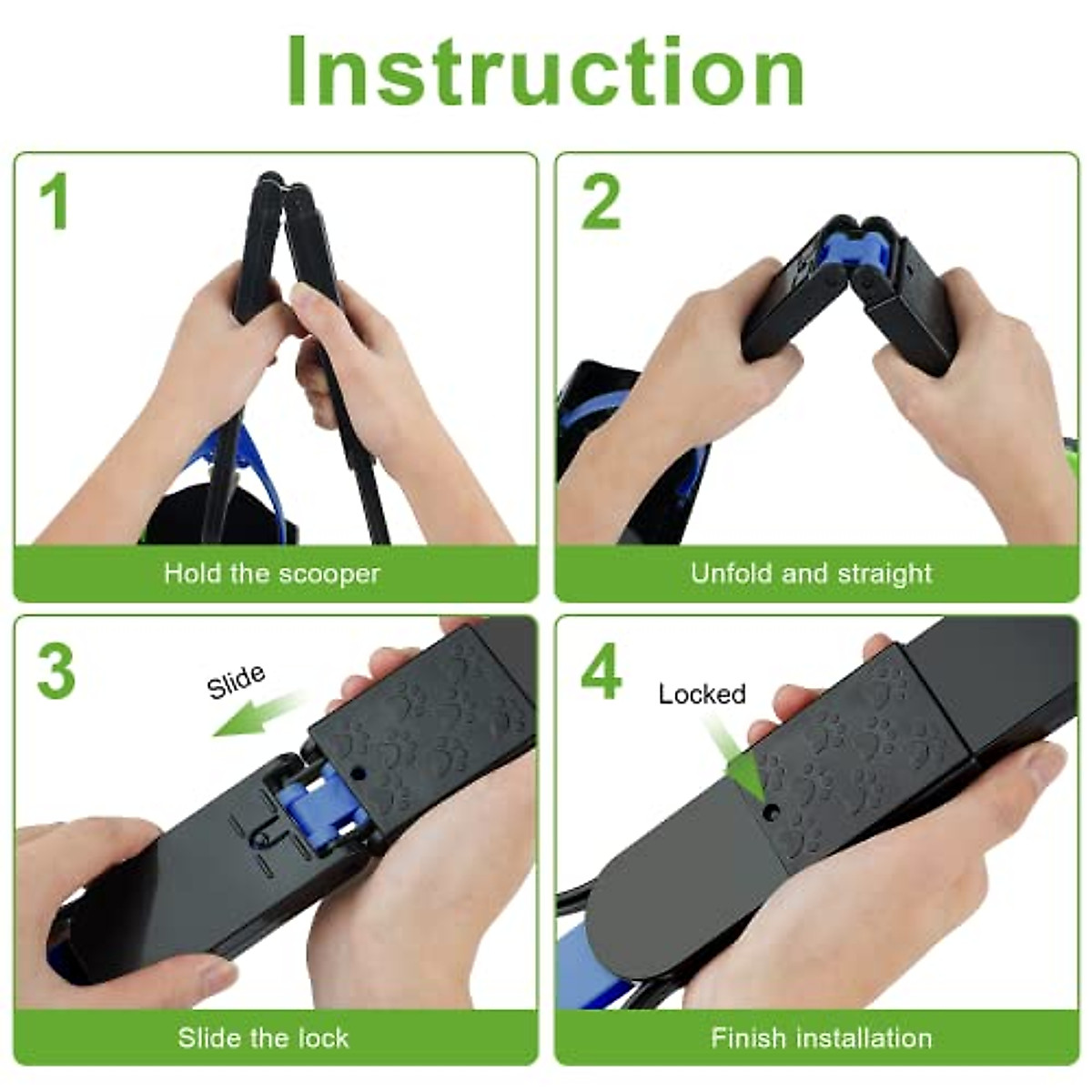 Instruction

1

Hold the scooper

2

Unfold and straight

3

Slide

Slide the lock

4

Locked

Finish installation