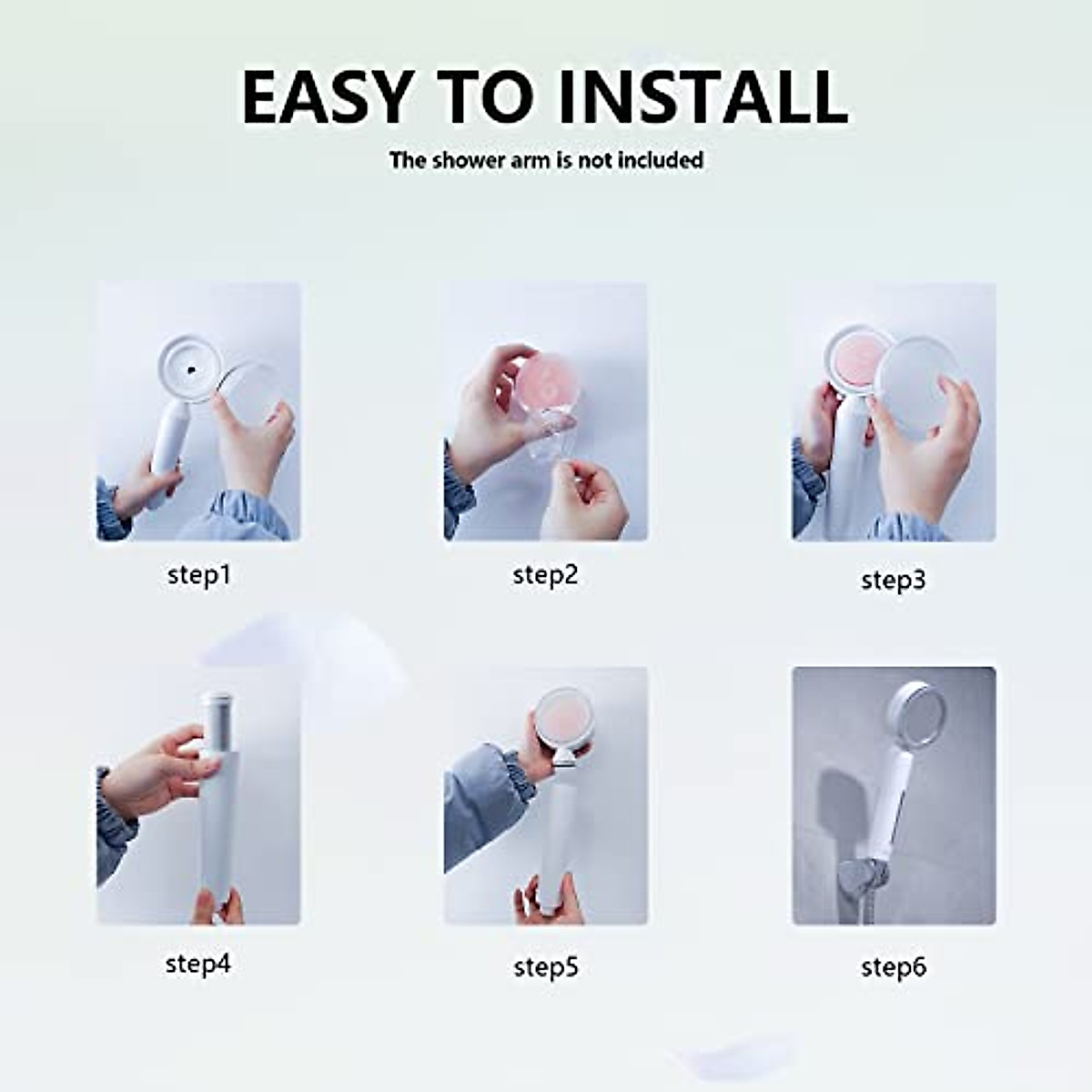 EASY TO INSTALL

The shower arm is not included

step1

step2

step3

step4

step5

step6