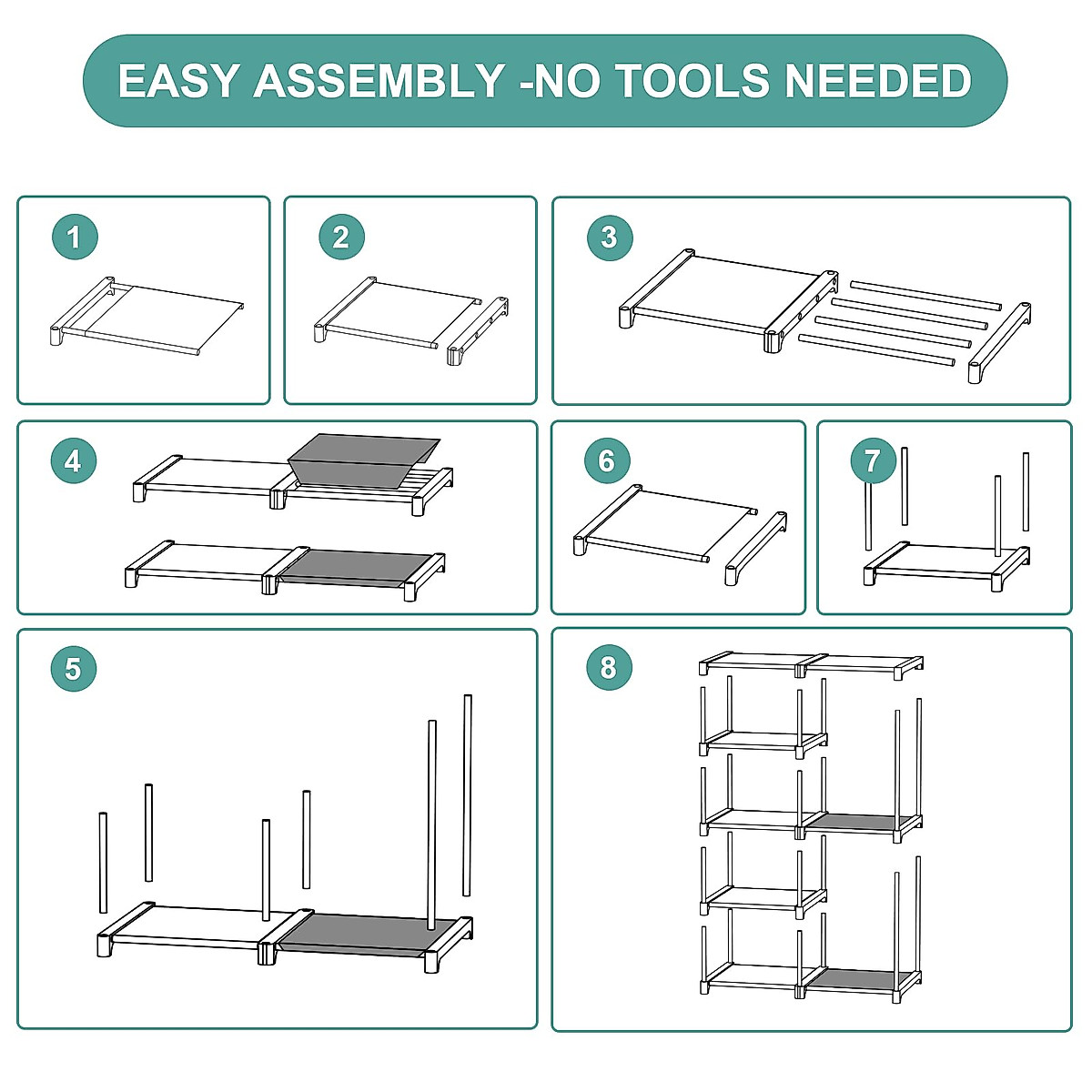 EASY ASSEMBLY -NO TOOLS NEEDED

1

2

3

4

6

7

5

8