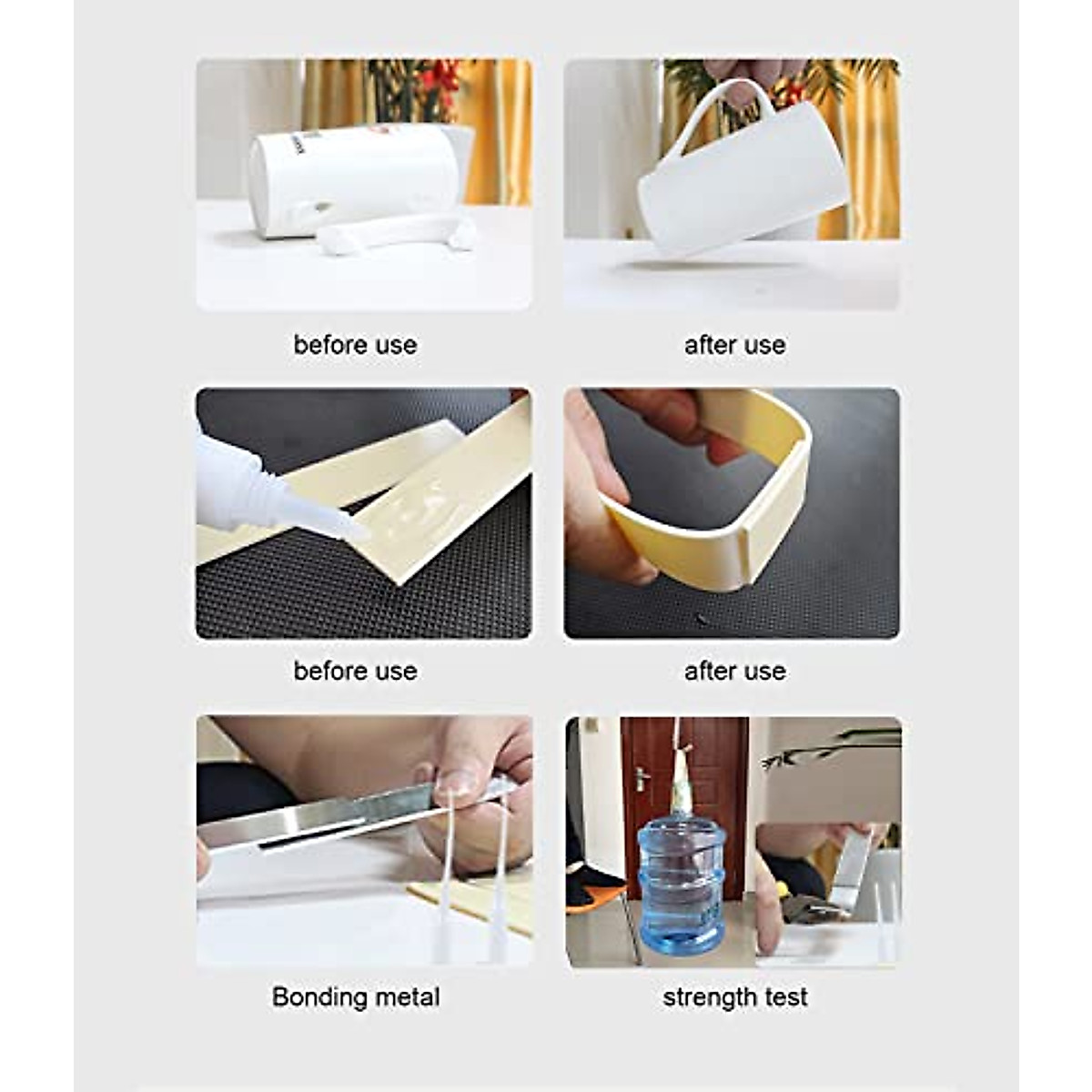 before use

after use

before use

after use

Bonding metal

strength test