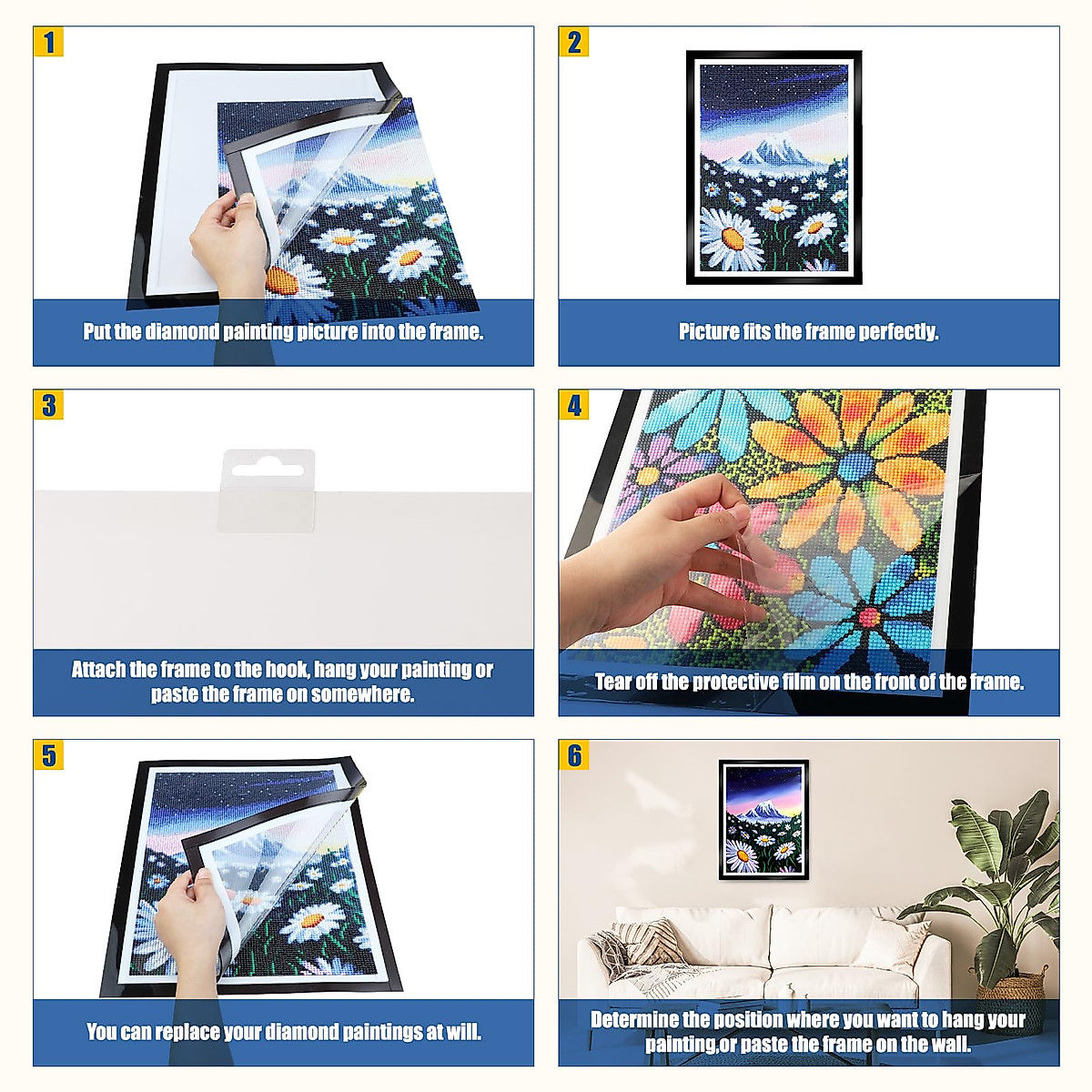 1
Put the diamond painting picture into the frame.

2
Picture fits the frame perfectly.

3
Attach the frame to the hook, hang your painting or paste the frame on somewhere.

4
Tear off the protective film on the front of the frame.

5
You can replace your diamond paintings at will.

6
Determine the position where you want to hang your painting,or paste the frame on the wall.