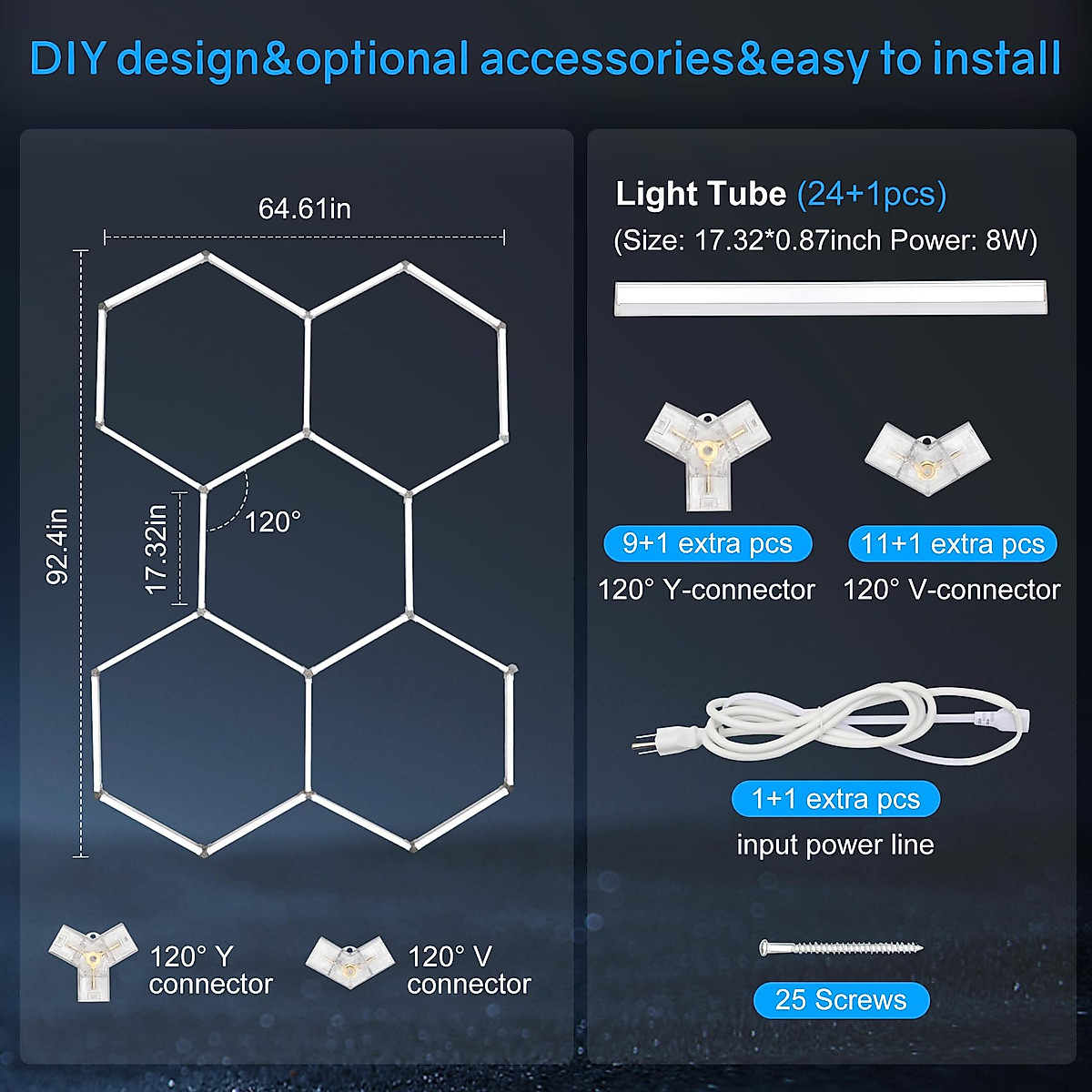 DIY design&optional accessories&easy to install

64.61in

92.4in

17.32in

120°

120° Y connector

120° V connector

Light Tube (24+1pcs)
(Size: 17.32*0.87inch Power: 8W)

9+1 extra pcs
120° Y-connector

11+1 extra pcs
120° V-connector

1+1 extra pcs
input power line

25 Screws