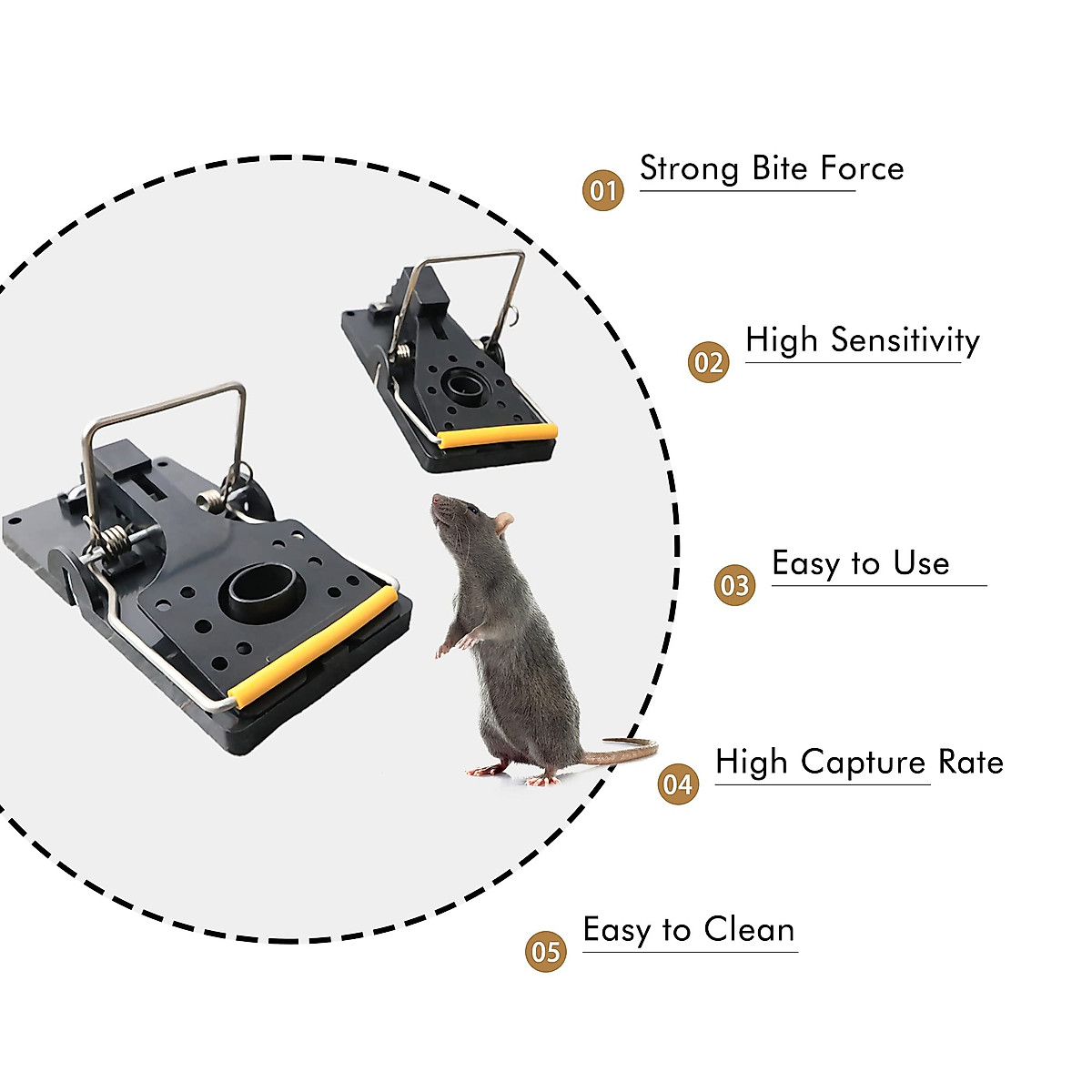 01 Strong Bite Force

02 High Sensitivity

03 Easy to Use

04 High Capture Rate

05 Easy to Clean