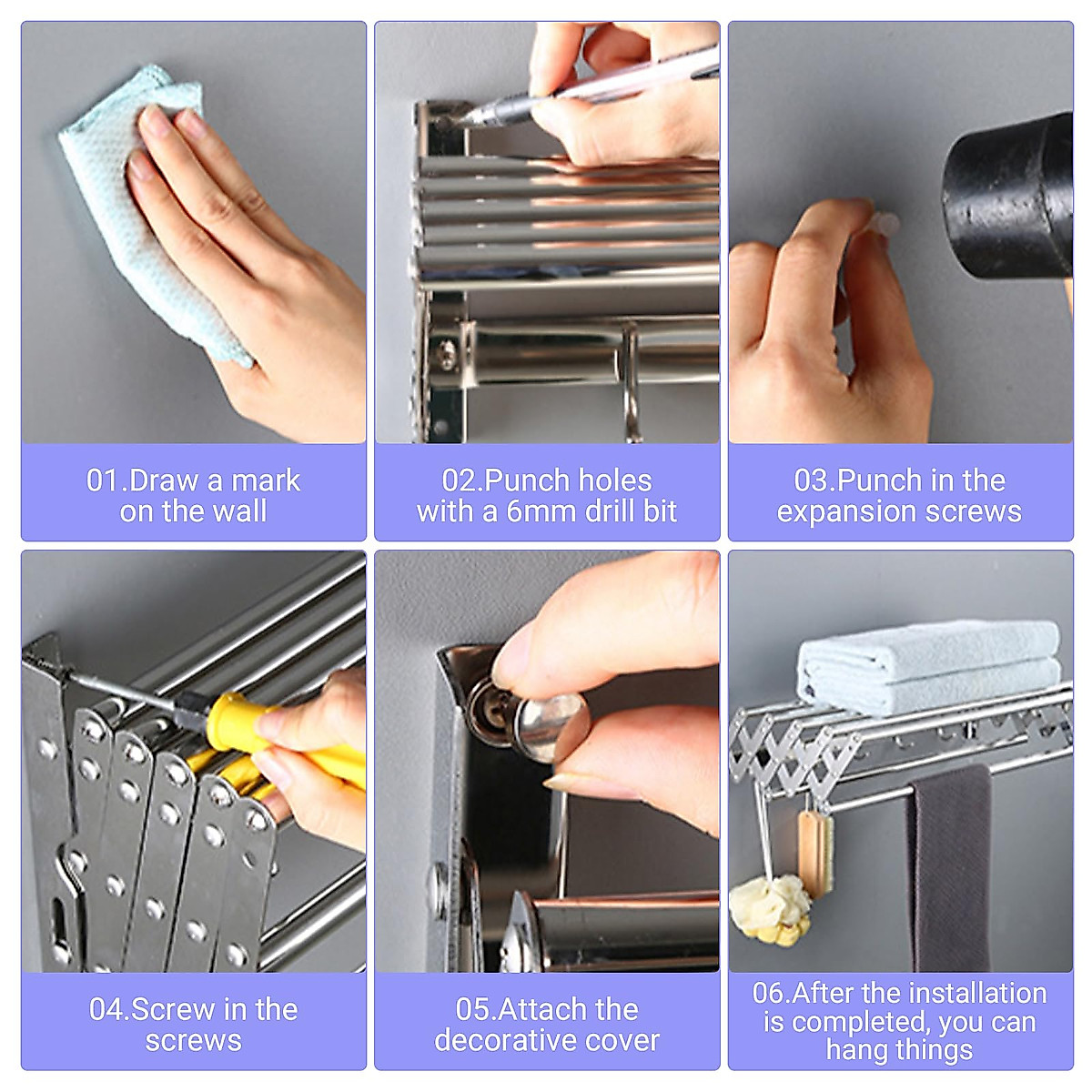 01.Draw a mark on the wall

02.Punch holes with a 6mm drill bit

03.Punch in the expansion screws

04.Screw in the screws

05.Attach the decorative cover

06.After the installation is completed, you can hang things