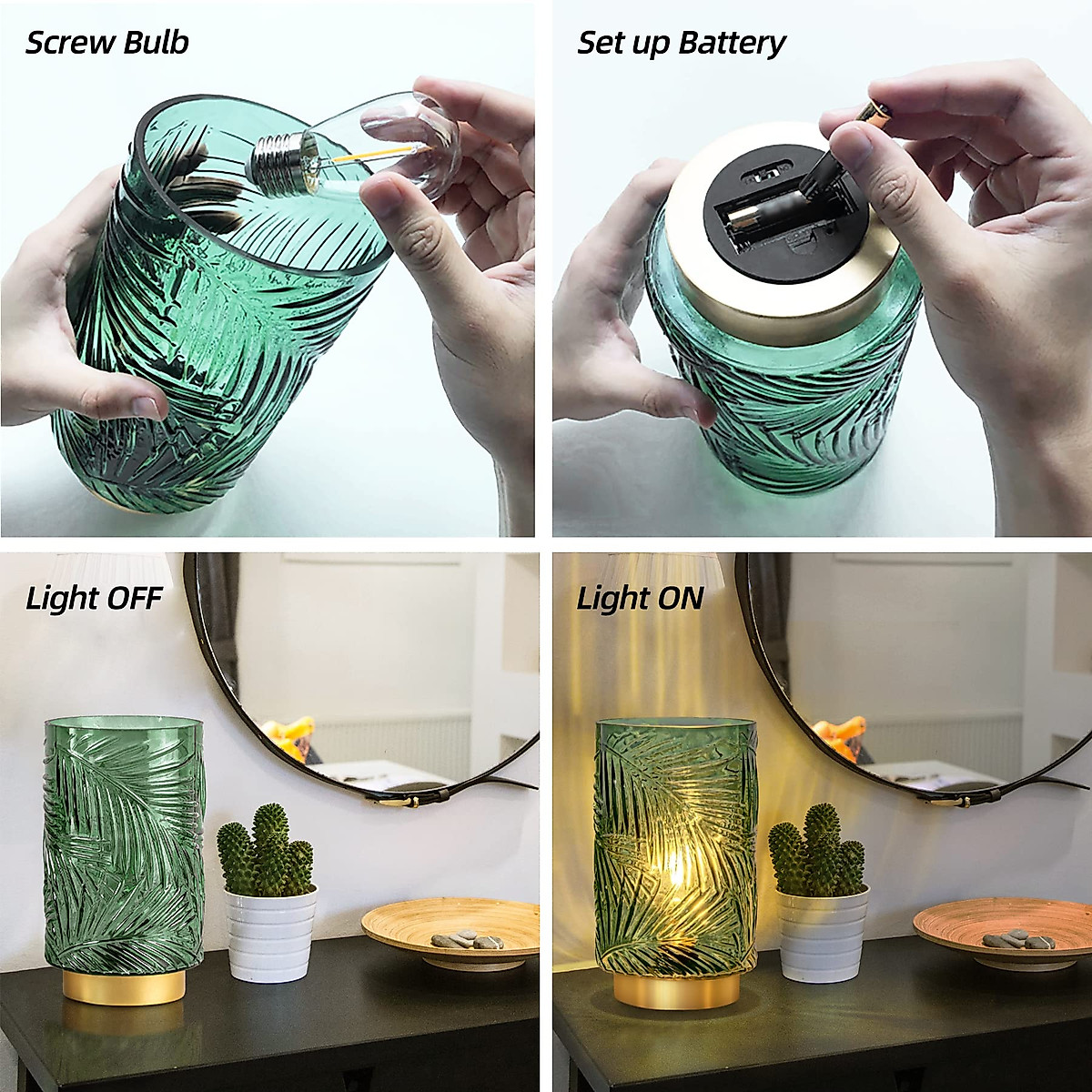 Screw Bulb

Set up Battery

Light OFF

Light ON