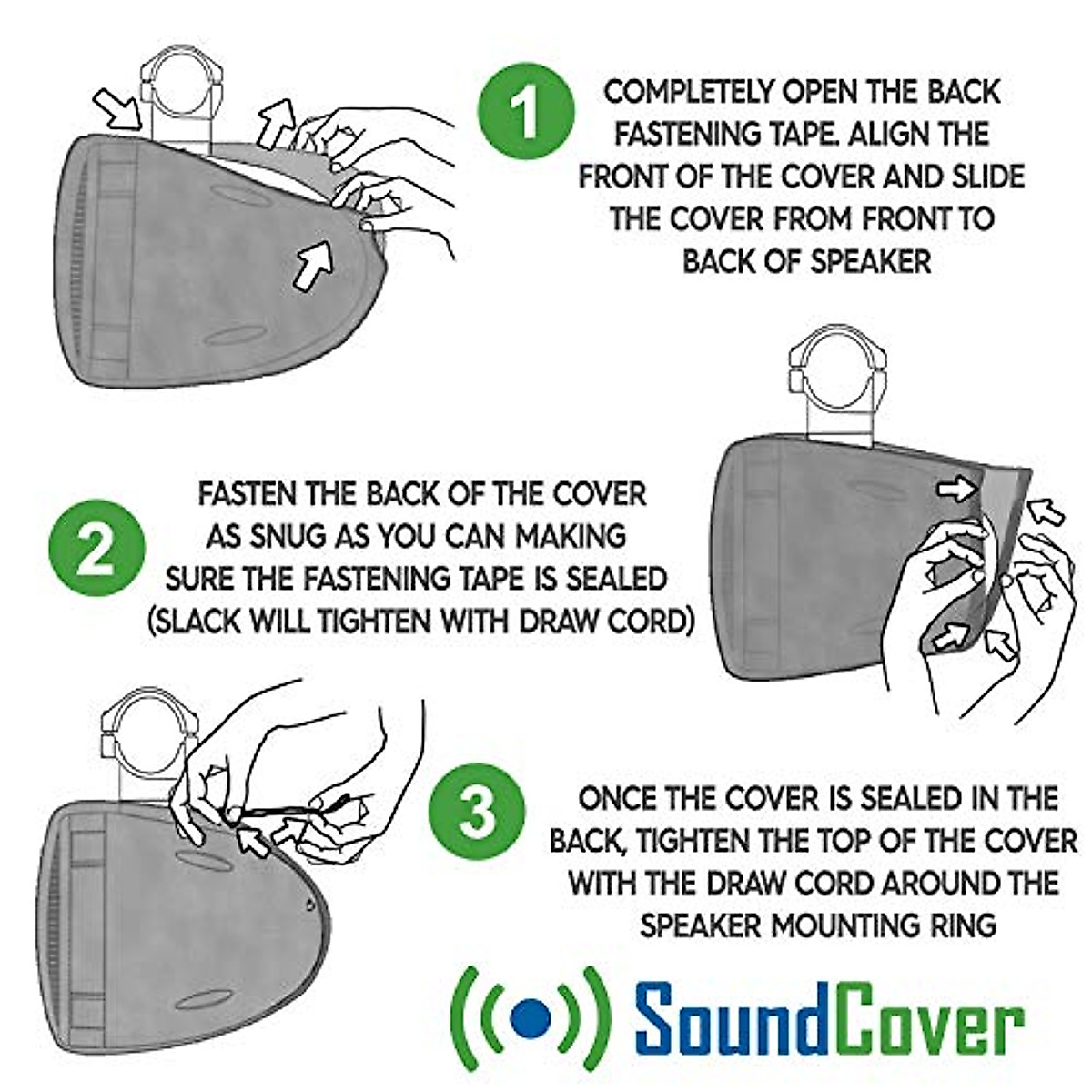 1

COMPLETELY OPEN THE BACK FASTENING TAPE. ALIGN THE FRONT OF THE COVER AND SLIDE THE COVER FROM FRONT TO BACK OF SPEAKER

2

FASTEN THE BACK OF THE COVER AS SNUG AS YOU CAN MAKING SURE THE FASTENING TAPE IS SEALED (SLACK WILL TIGHTEN WITH DRAW CORD)

3

ONCE THE COVER IS SEALED IN THE BACK, TIGHTEN THE TOP OF THE COVER WITH THE DRAW CORD AROUND THE SPEAKER MOUNTING RING

SoundCover