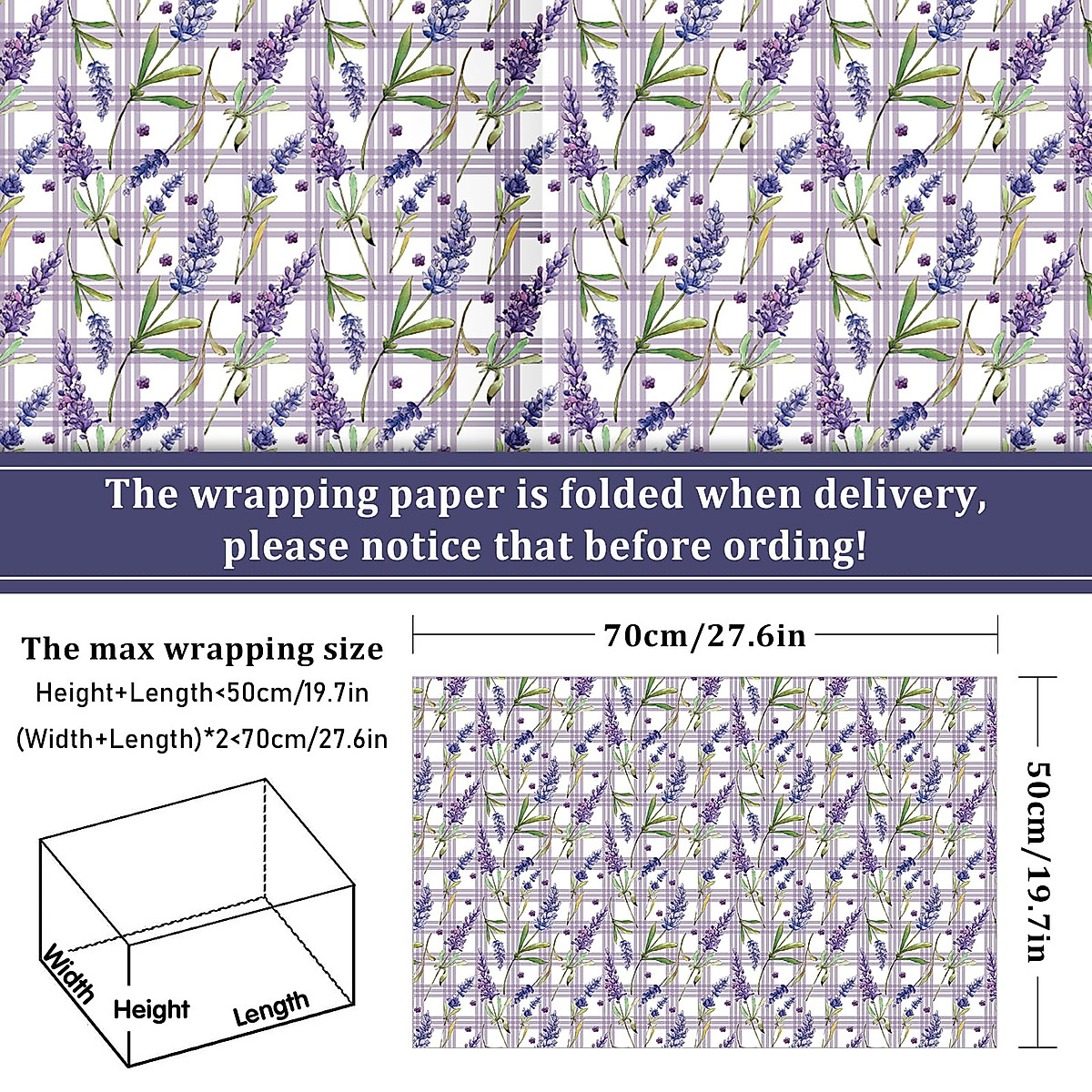 The wrapping paper is folded when delivery, please notice that before ording!

The max wrapping size
Height+Length<50cm/19.7in
(Width+Length)*2<70cm/27.6in

Width
Height
Length

70cm/27.6in

50cm/19.7in