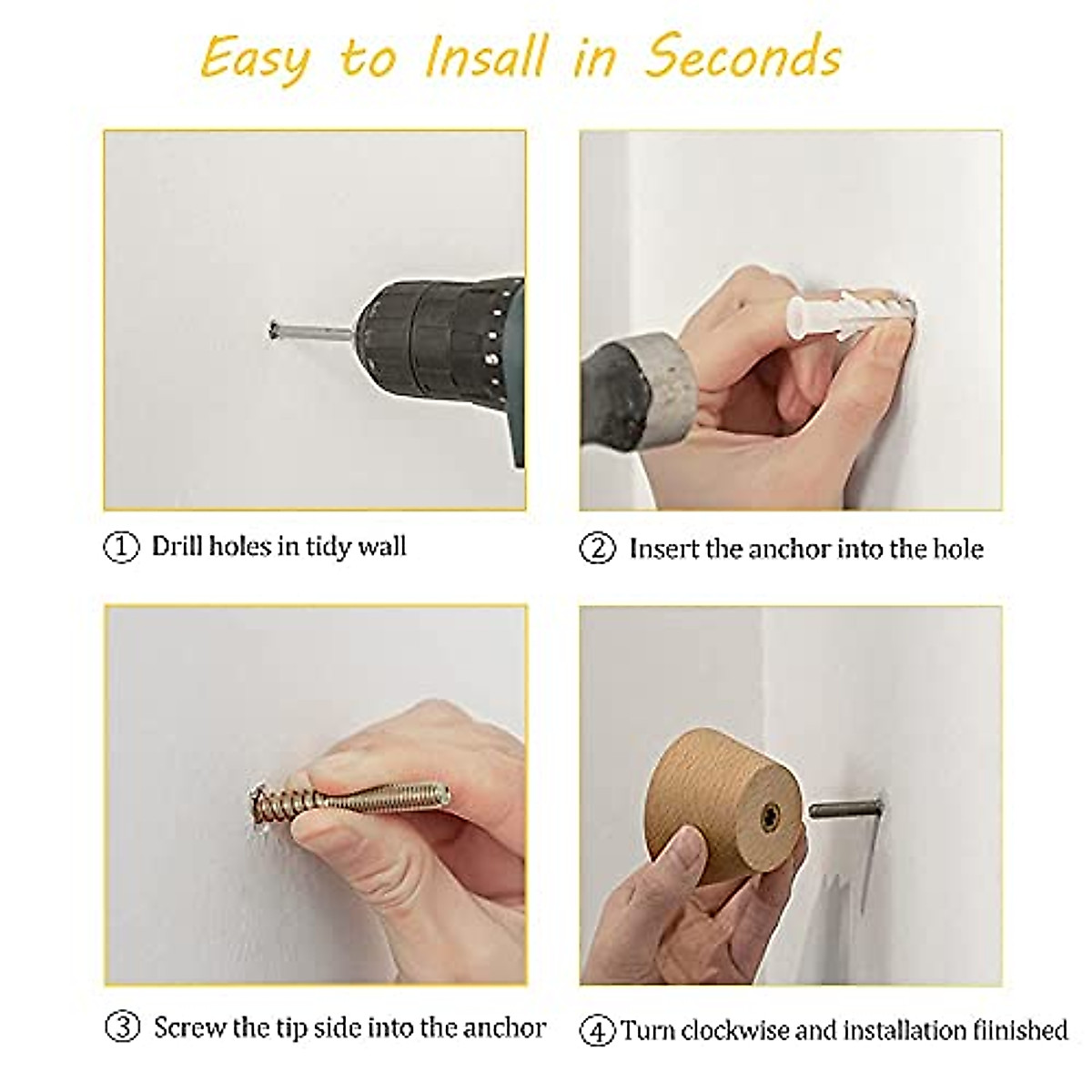 Easy to Insall in Seconds

① Drill holes in tidy wall

② Insert the anchor into the hole

③ Screw the tip side into the anchor

④ Turn clockwise and installation fiinished