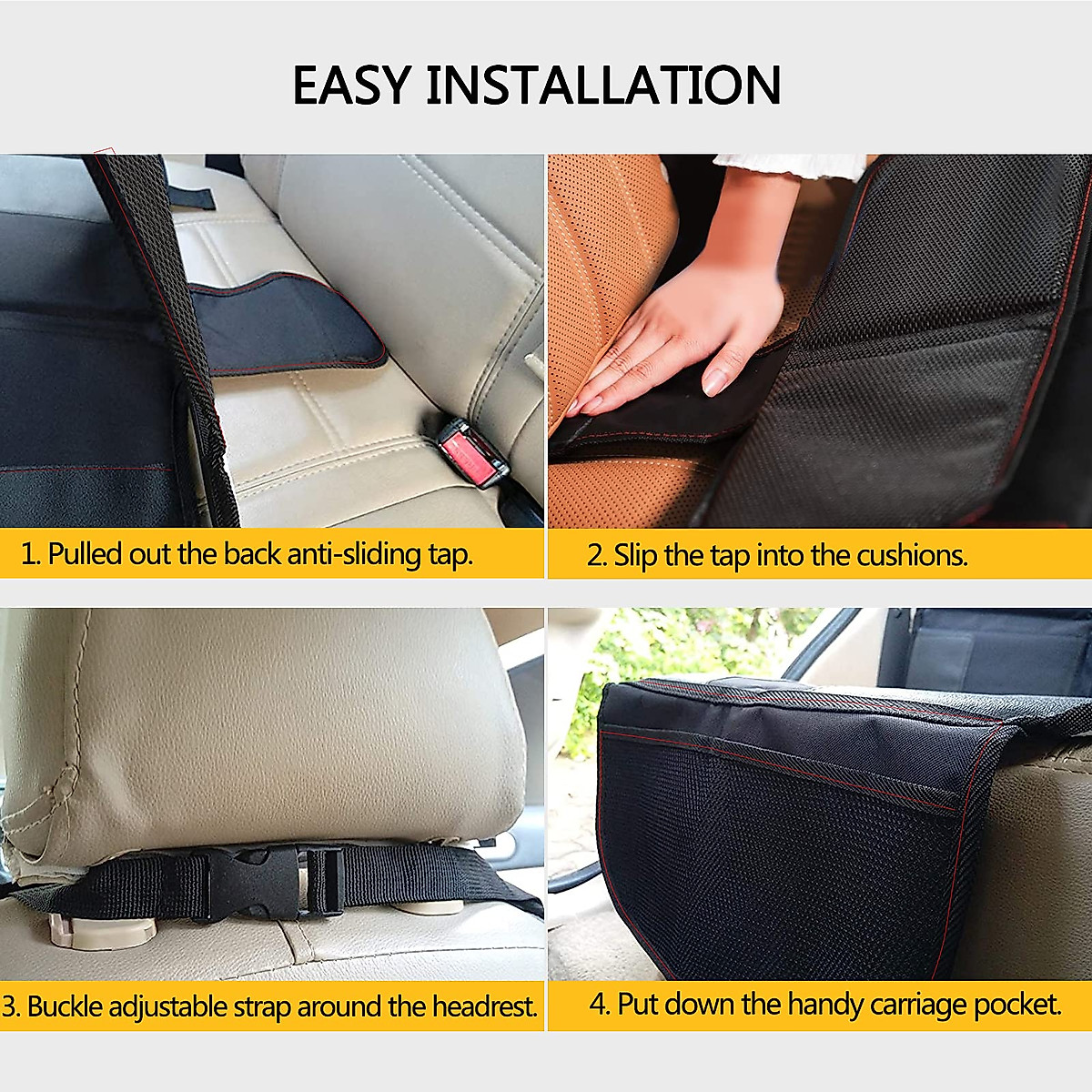 EASY INSTALLATION

1. Pulled out the back anti-sliding tap.

2. Slip the tap into the cushions.

3. Buckle adjustable strap around the headrest.

4. Put down the handy carriage pocket.