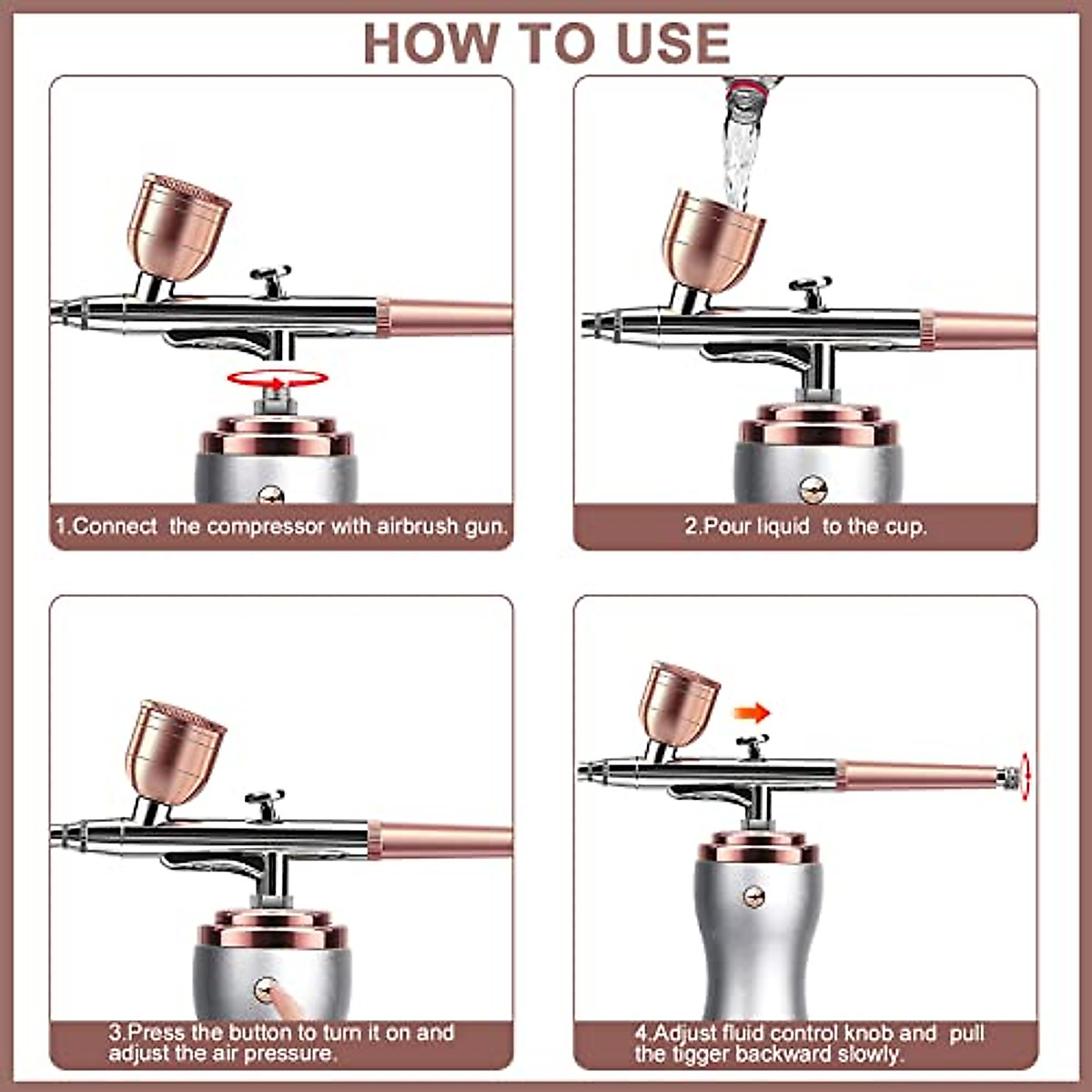 HOW TO USE

1.Connect the compressor with airbrush gun.

2.Pour liquid to the cup.

3.Press the button to turn it on and adjust the air pressure.

4.Adjust fluid control knob and pull the tigger backward slowly.