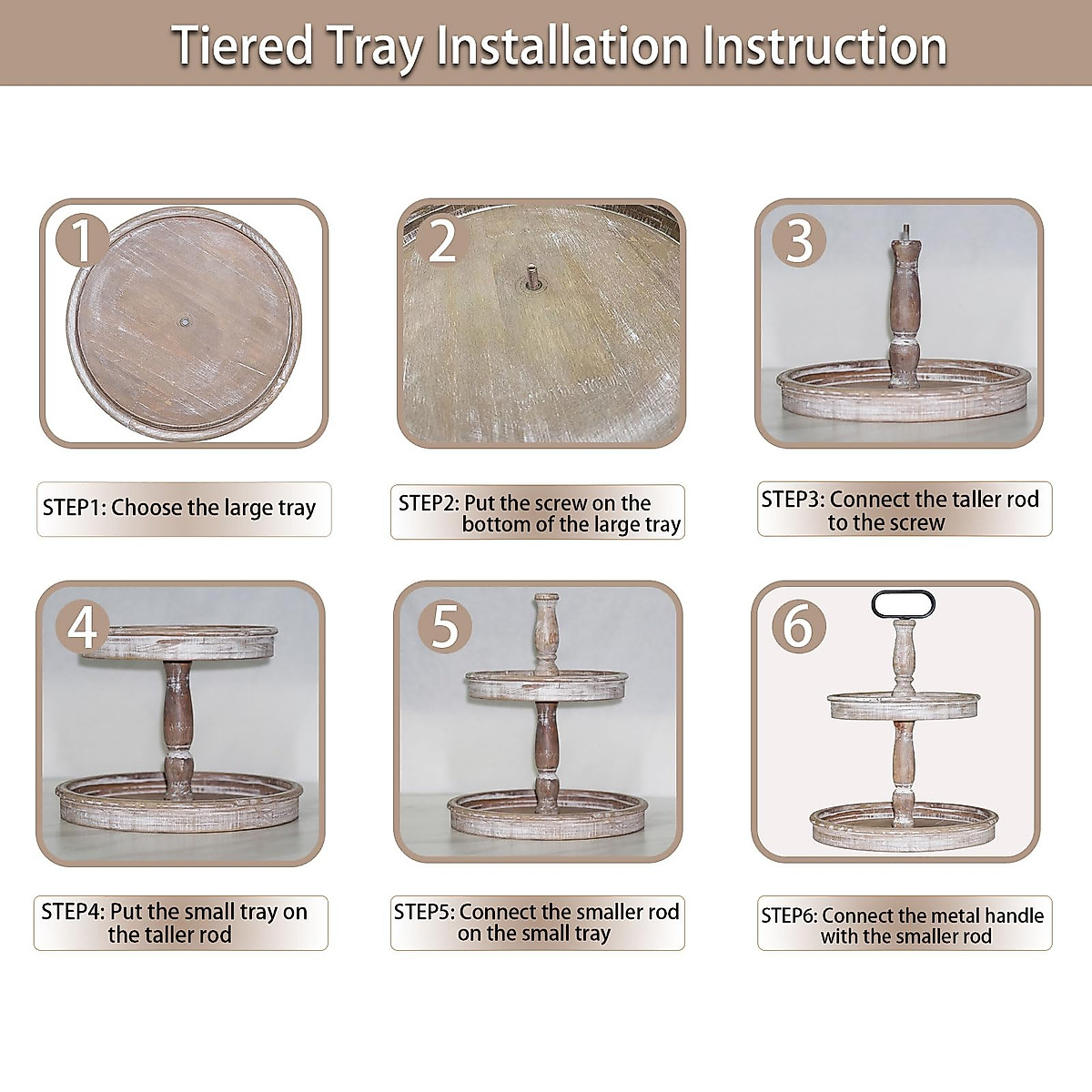 Tiered Tray Installation Instruction

1

2

3

STEP1: Choose the large tray

STEP2: Put the screw on the bottom of the large tray

STEP3: Connect the taller rod to the screw

4

5

6

STEP4: Put the small tray on the taller rod

STEP5: Connect the smaller rod on the small tray

STEP6: Connect the metal handle with the smaller rod