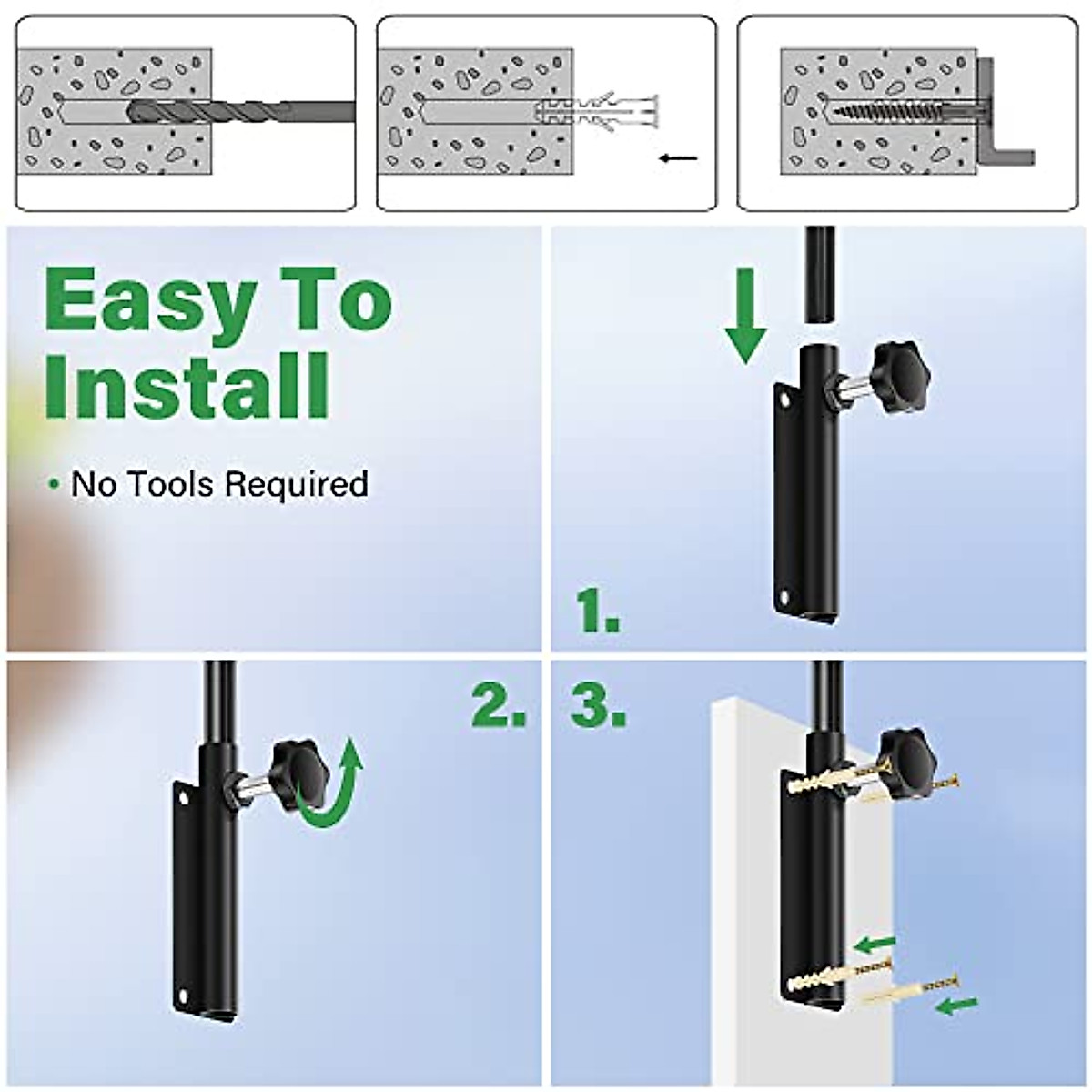 Easy To Install

• No Tools Required

1.

2.

3.