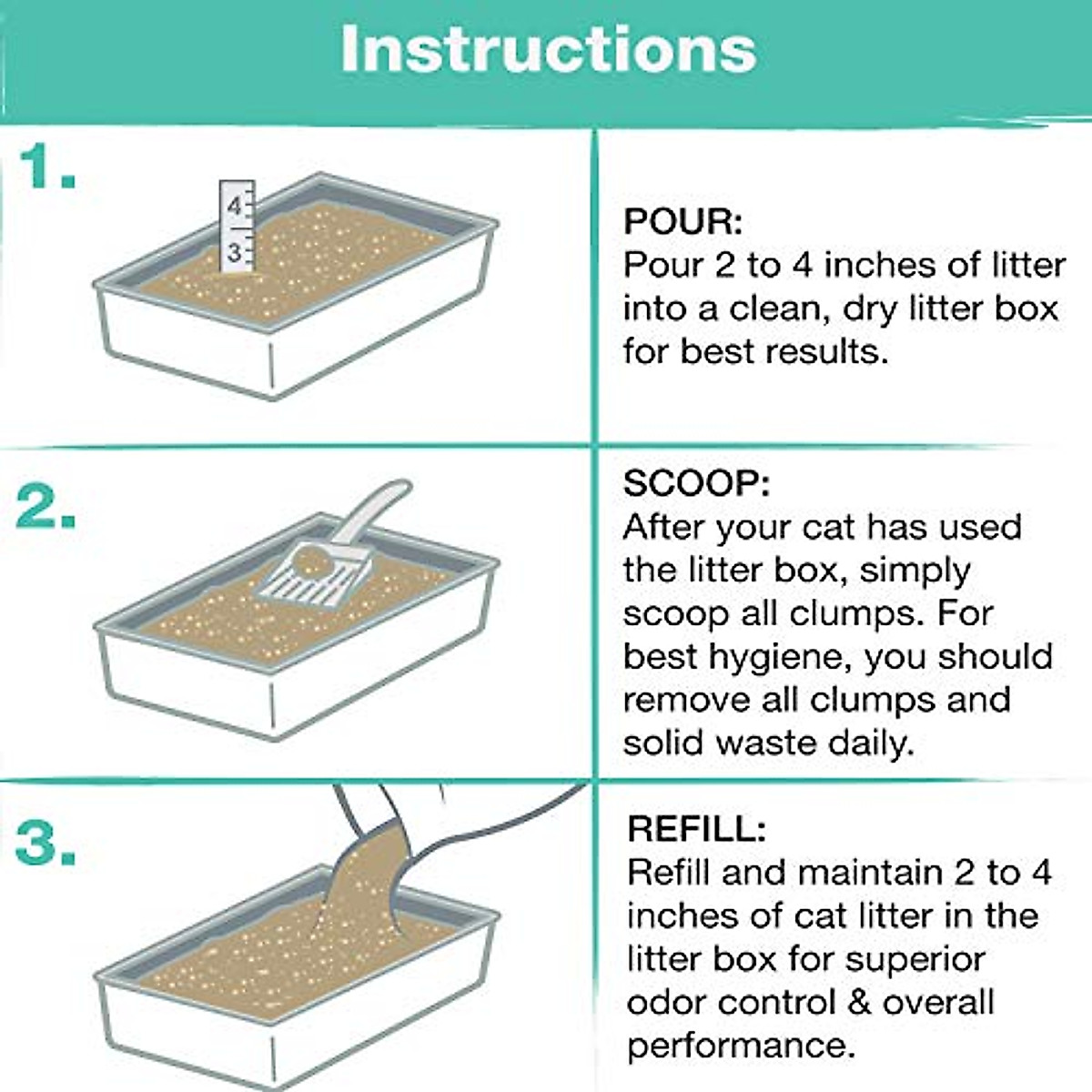 Instructions

1.

4
3

POUR:
Pour 2 to 4 inches of litter into a clean, dry litter box for best results.

2.

SCOOP:
After your cat has used the litter box, simply scoop all clumps. For best hygiene, you should remove all clumps and solid waste daily.

3.

REFILL:
Refill and maintain 2 to 4 inches of cat litter in the litter box for superior odor control & overall performance.