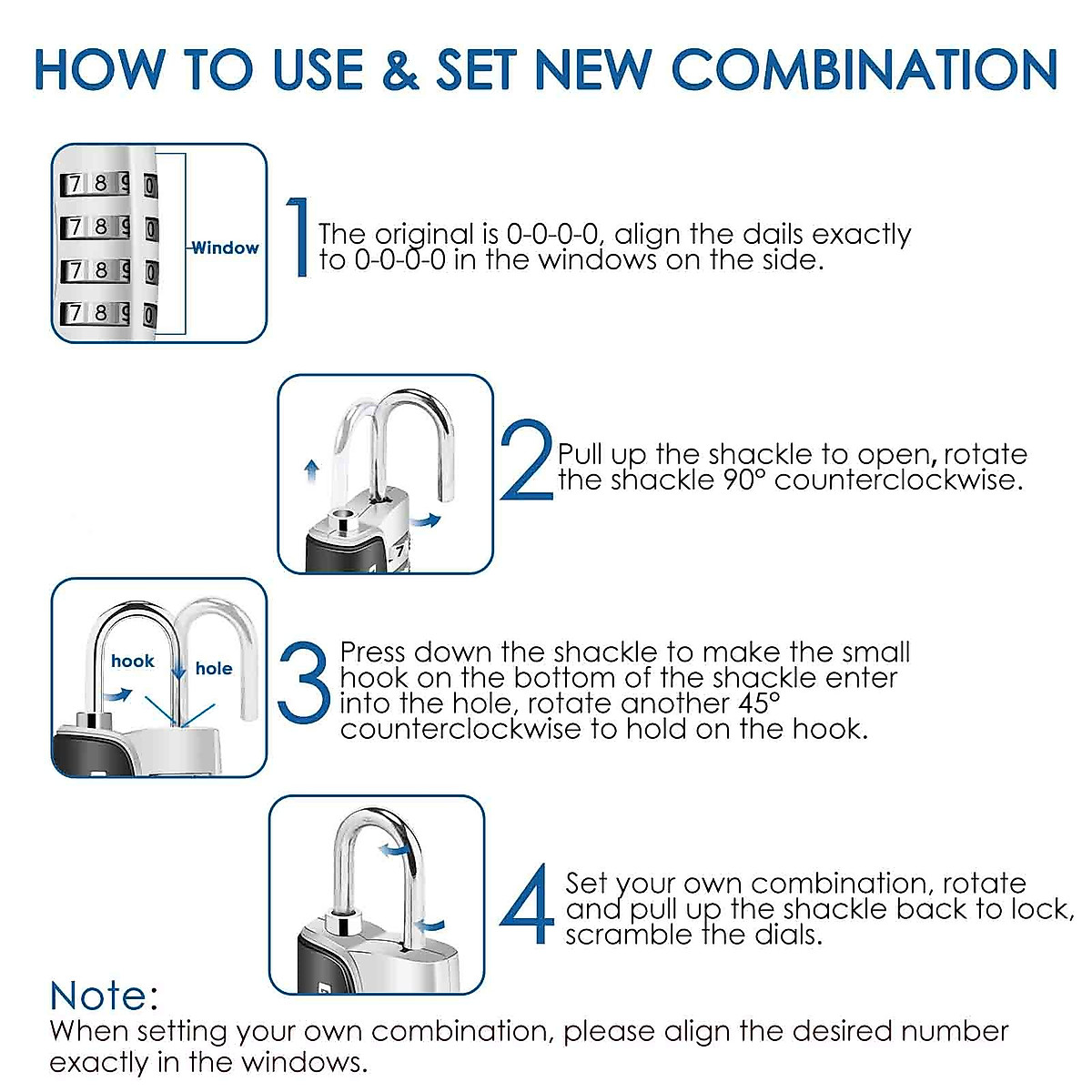 HOW TO USE & SET NEW COMBINATION

7 8 9 0
7 8 9 0
7 8 9 0
7 8 9 0
Window

1 The original is 0-0-0-0, align the dails exactly to 0-0-0-0 in the windows on the side.

2 Pull up the shackle to open, rotate the shackle 90° counterclockwise.

hook
hole

3 Press down the shackle to make the small hook on the bottom of the shackle enter into the hole, rotate another 45° counterclockwise to hold on the hook.

4 Set your own combination, rotate and pull up the shackle back to lock, scramble the dials.

Note:
When setting your own combination, please align the desired number exactly in the windows.