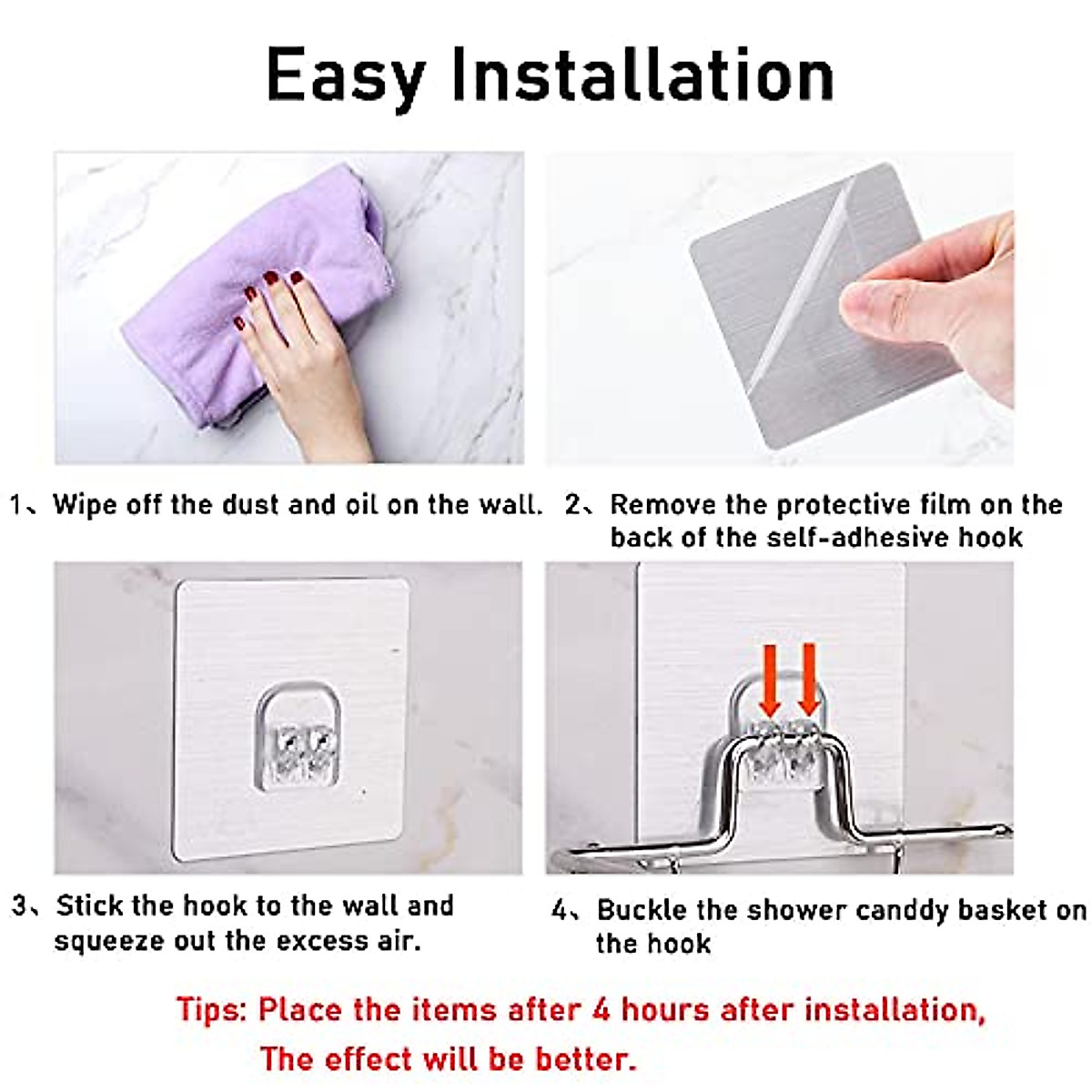 Easy Installation

1、Wipe off the dust and oil on the wall.

2、Remove the protective film on the back of the self-adhesive hook

3、Stick the hook to the wall and squeeze out the excess air.

4、Buckle the shower canddy basket on the hook

Tips: Place the items after 4 hours after installation, The effect will be better.