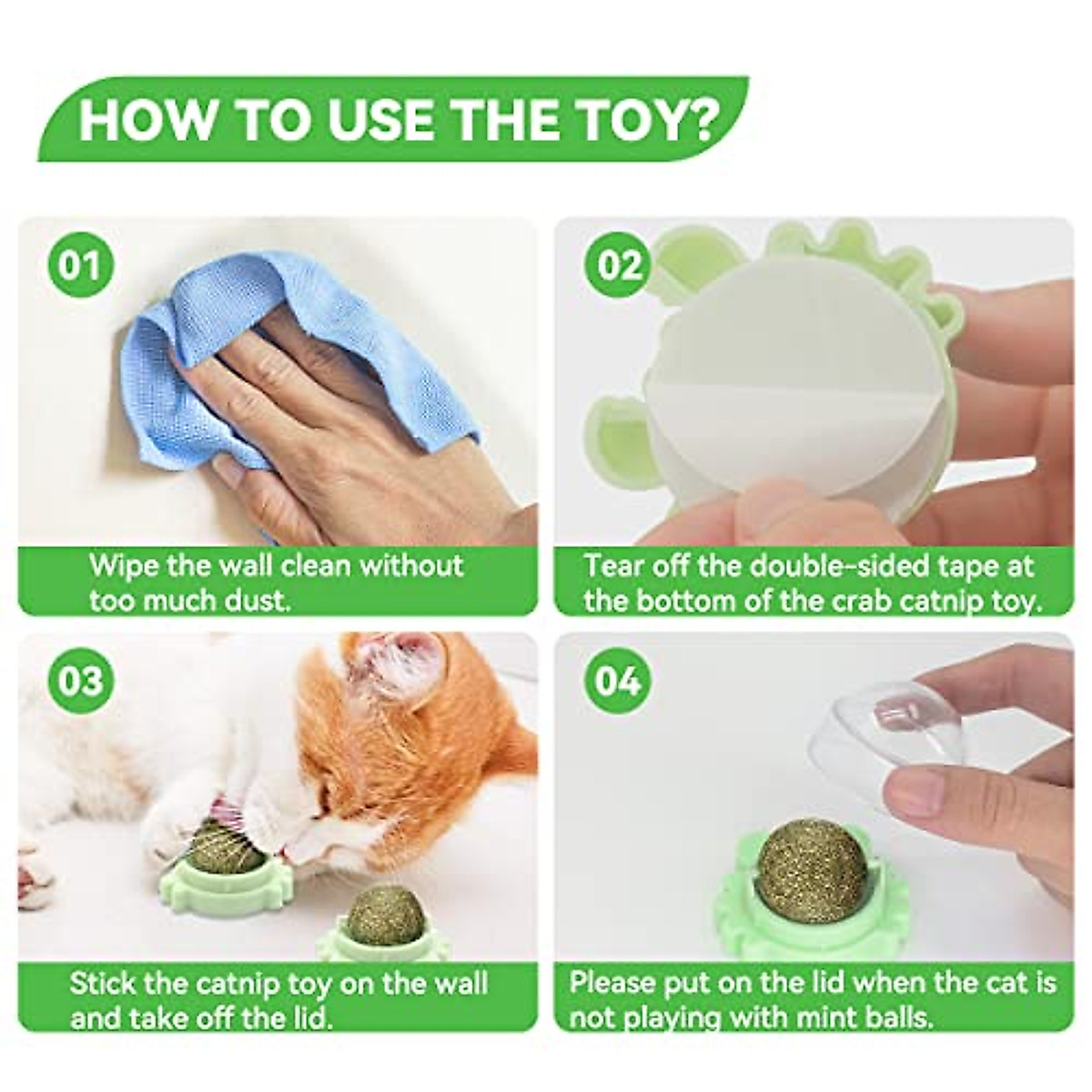 HOW TO USE THE TOY?

01

Wipe the wall clean without too much dust.

02

Tear off the double-sided tape at the bottom of the crab catnip toy.

03

Stick the catnip toy on the wall and take off the lid.

04

Please put on the lid when the cat is not playing with mint balls.