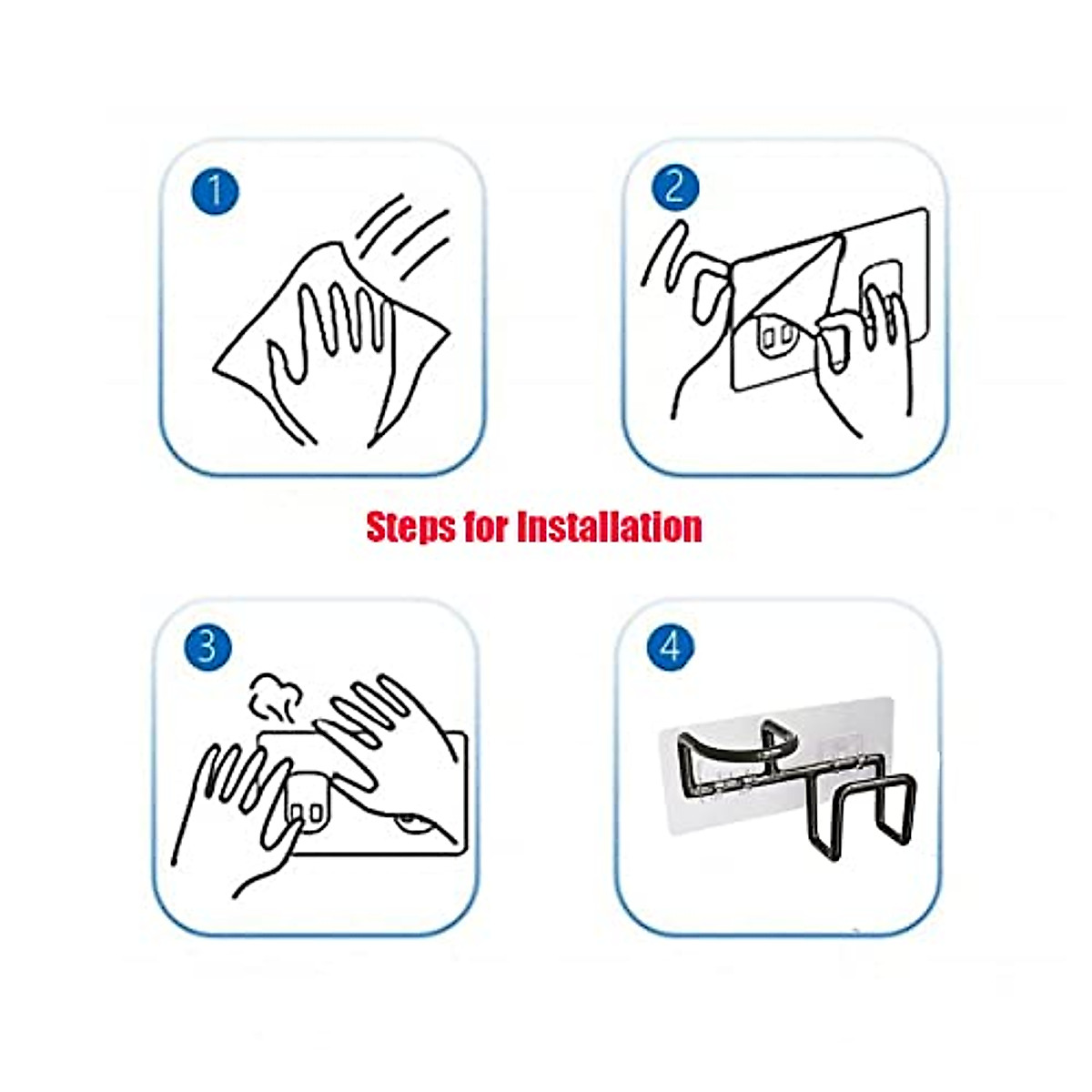 1

2

Steps for Installation

3

4