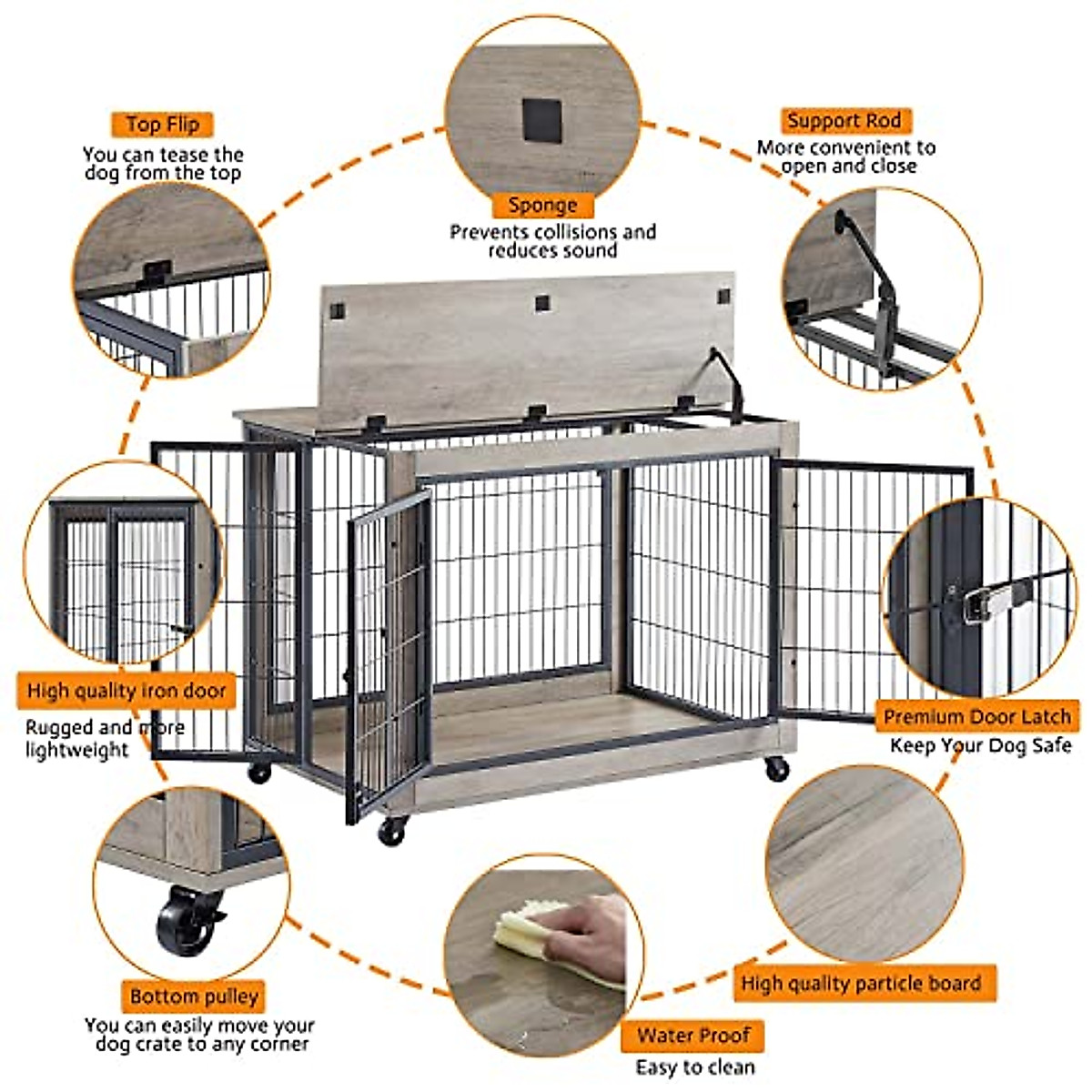 Top Flip
You can tease the dog from the top

Sponge
Prevents collisions and reduces sound

Support Rod
More convenient to open and close

High quality iron door
Rugged and more lightweight

Premium Door Latch
Keep Your Dog Safe

Bottom pulley
You can easily move your dog crate to any corner

Water Proof
Easy to clean

High quality particle board