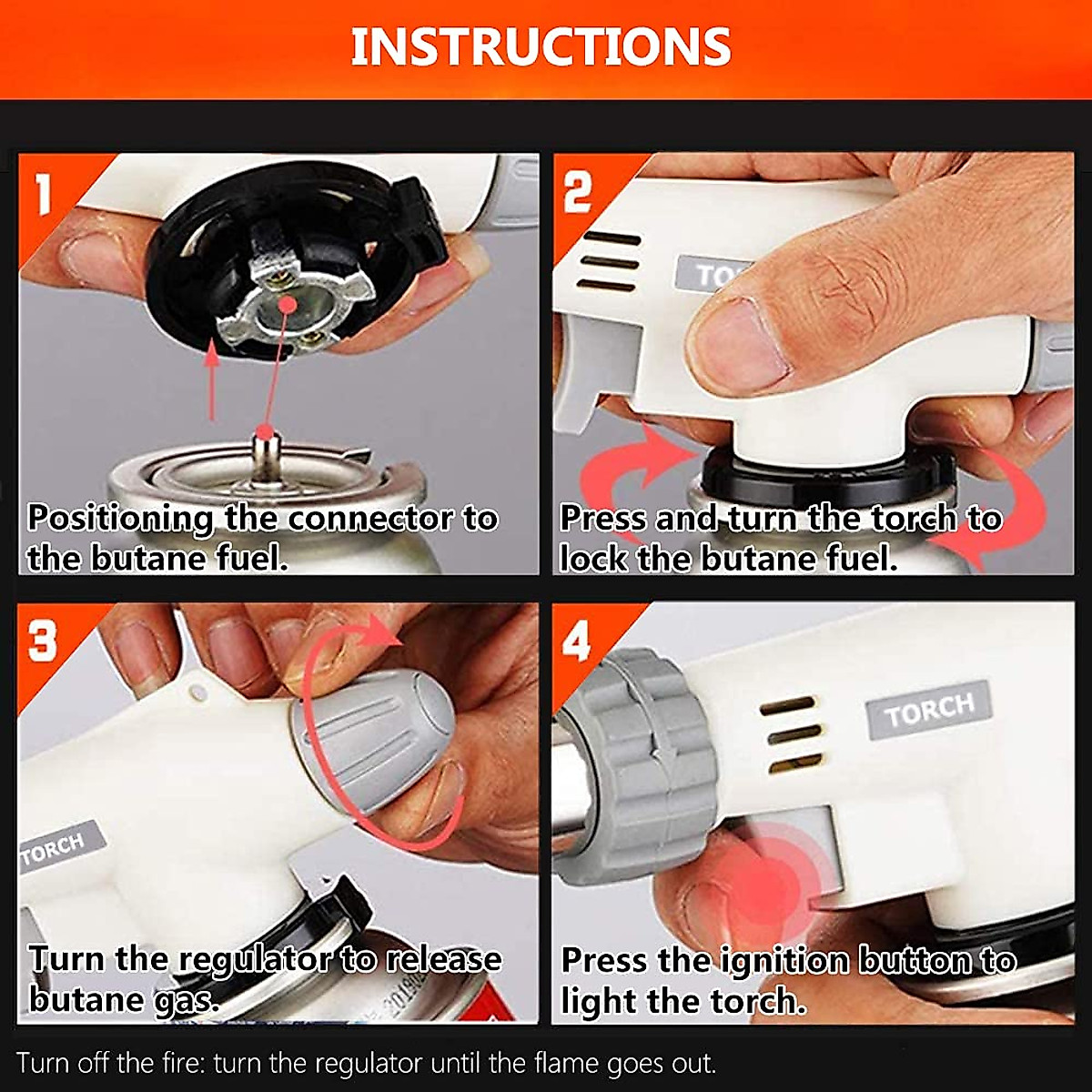 INSTRUCTIONS

1
Positioning the connector to the butane fuel.

2
TO
Press and turn the torch to lock the butane fuel.

3
TORCH
Turn the regulator to release butane gas.

4
TORCH
Press the ignition button to light the torch.

Turn off the fire: turn the regulator until the flame goes out.