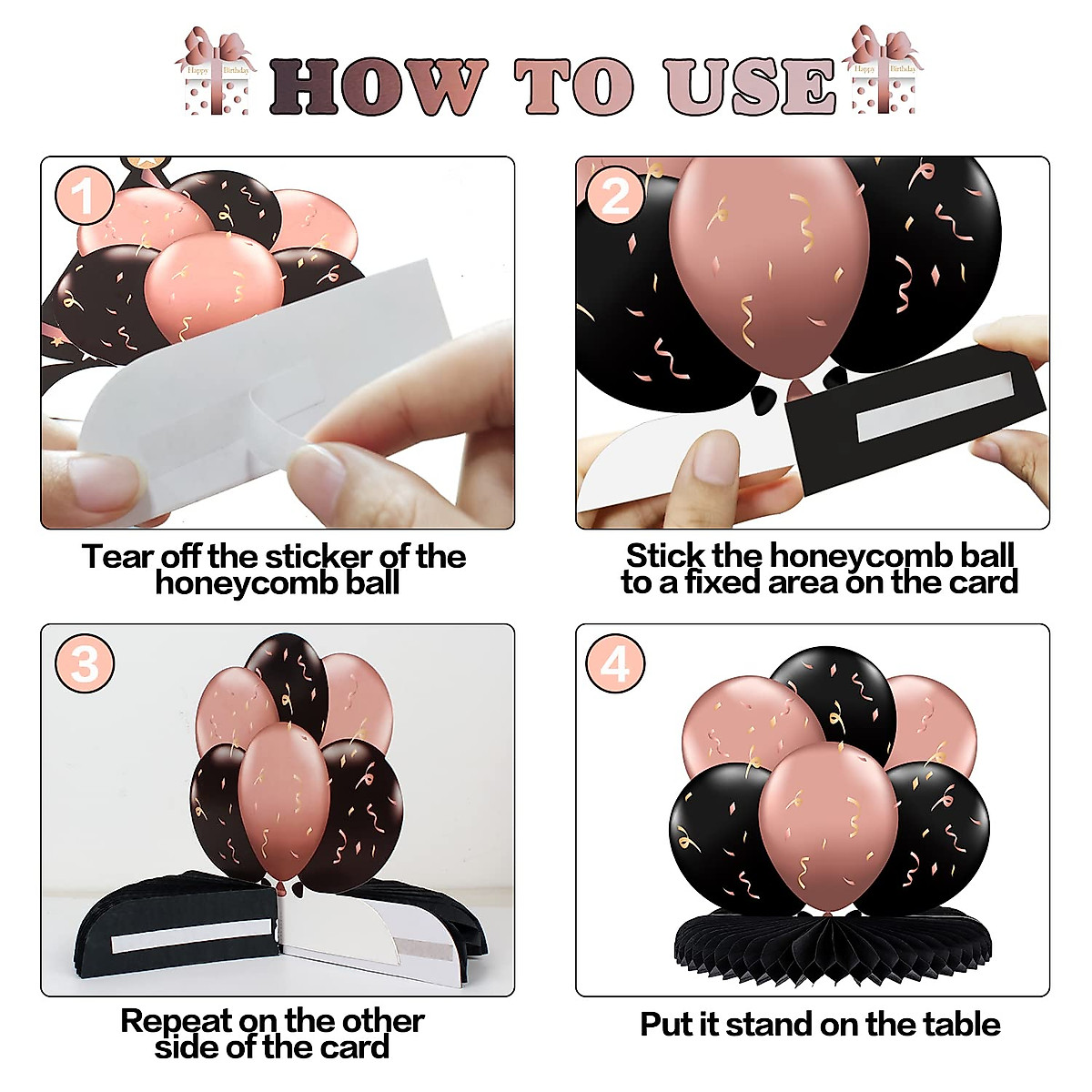 Happy Birthday HOW TO USE Happy Birthday

1

Tear off the sticker of the honeycomb ball

2

Stick the honeycomb ball to a fixed area on the card

3

Repeat on the other side of the card

4

Put it stand on the table