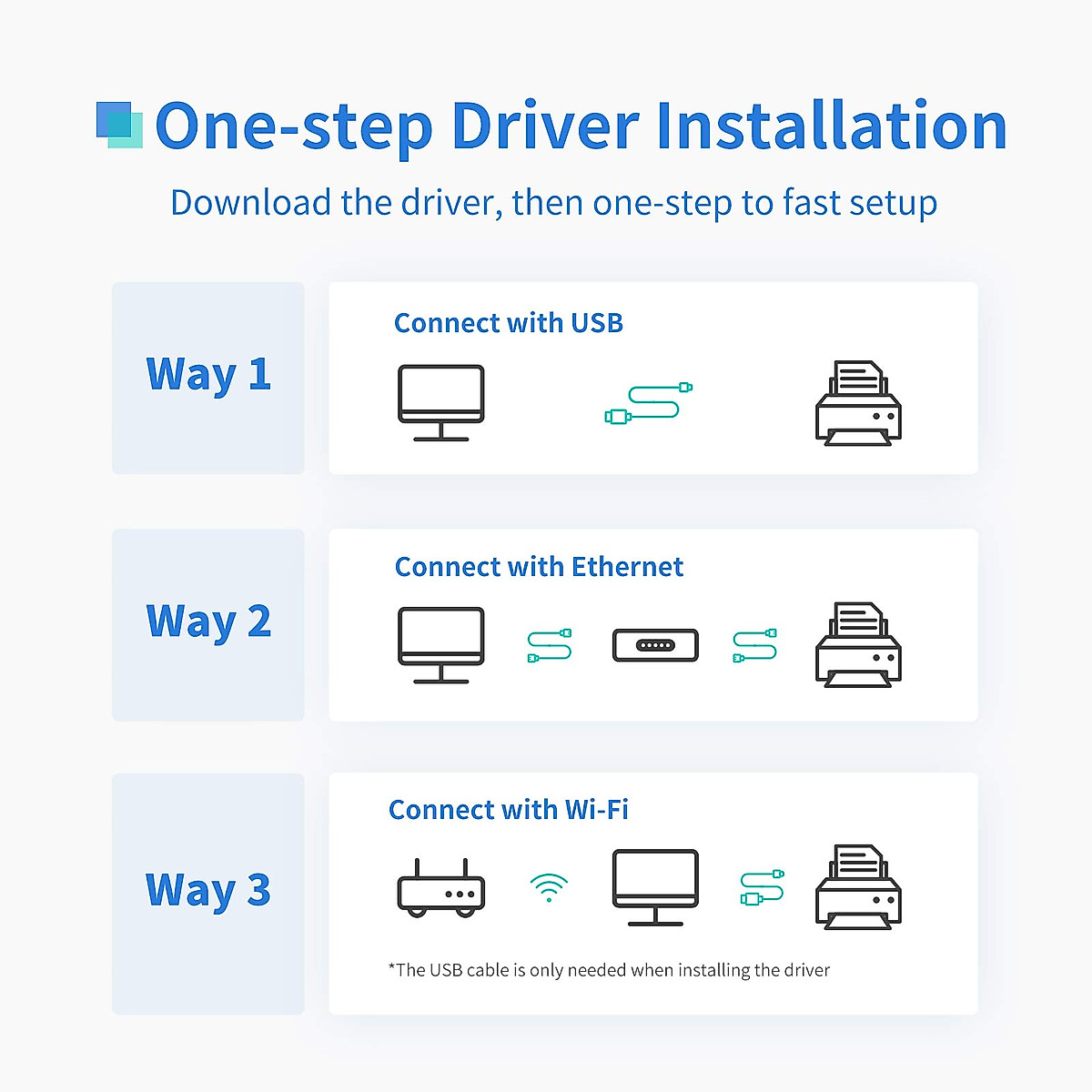 One-step Driver Installation

Download the driver, then one-step to fast setup

Way 1

Connect with USB

Way 2

Connect with Ethernet

Way 3

Connect with Wi-Fi

*The USB cable is only needed when installing the driver