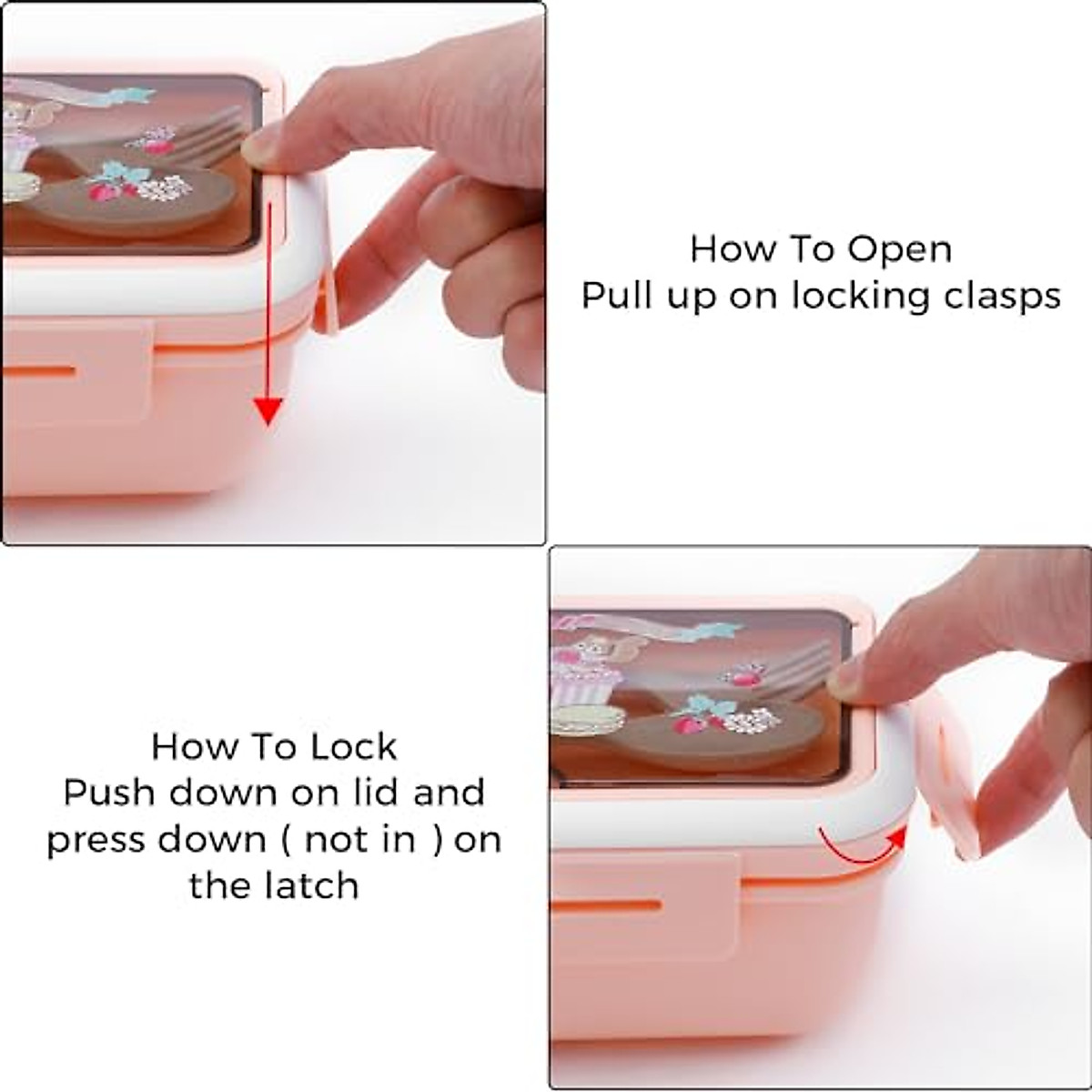 How To Open
Pull up on locking clasps

How To Lock
Push down on lid and press down ( not in ) on the latch