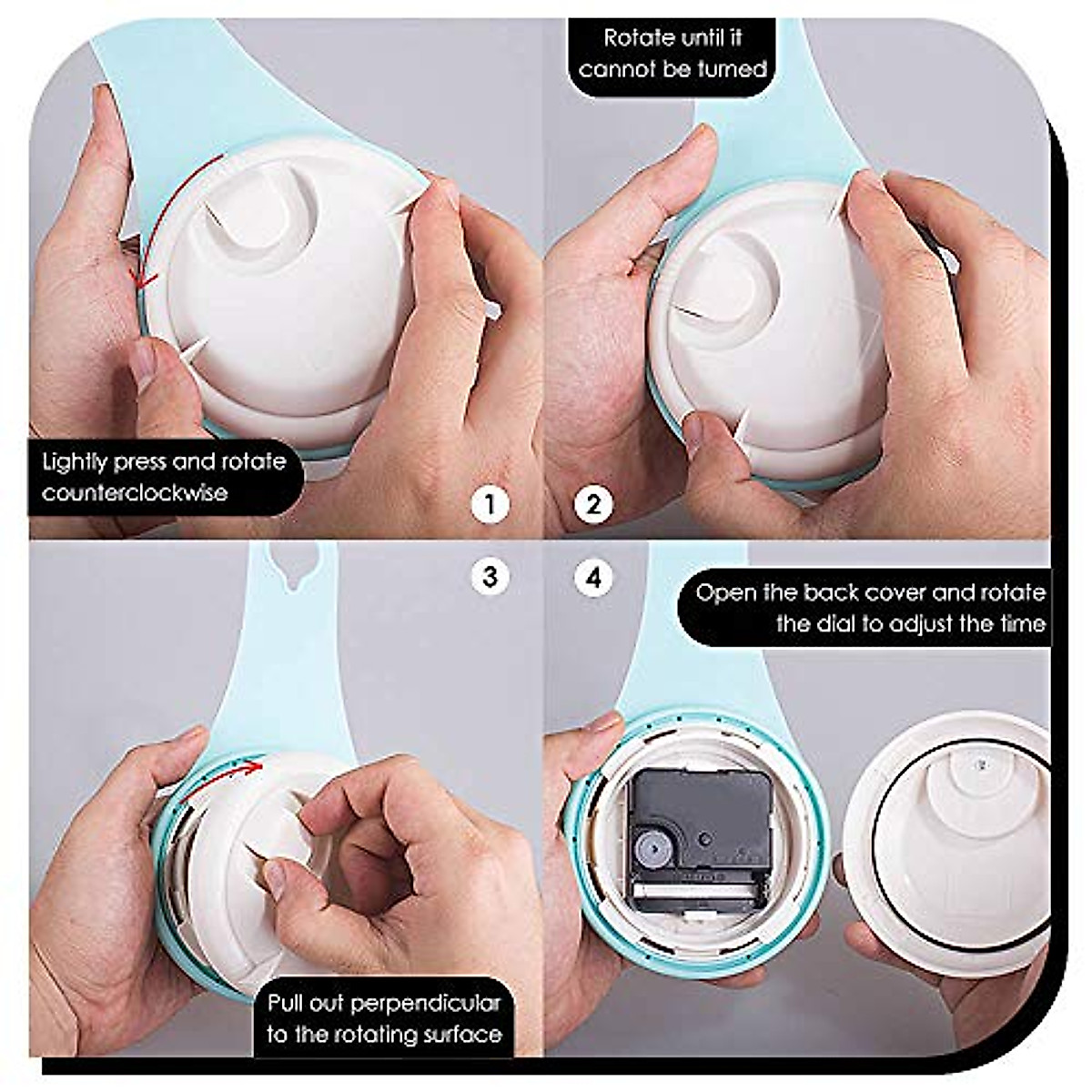 Lightly press and rotate counterclockwise

1

Rotate until it cannot be turned

2

3

Pull out perpendicular to the rotating surface

4

Open the back cover and rotate the dial to adjust the time