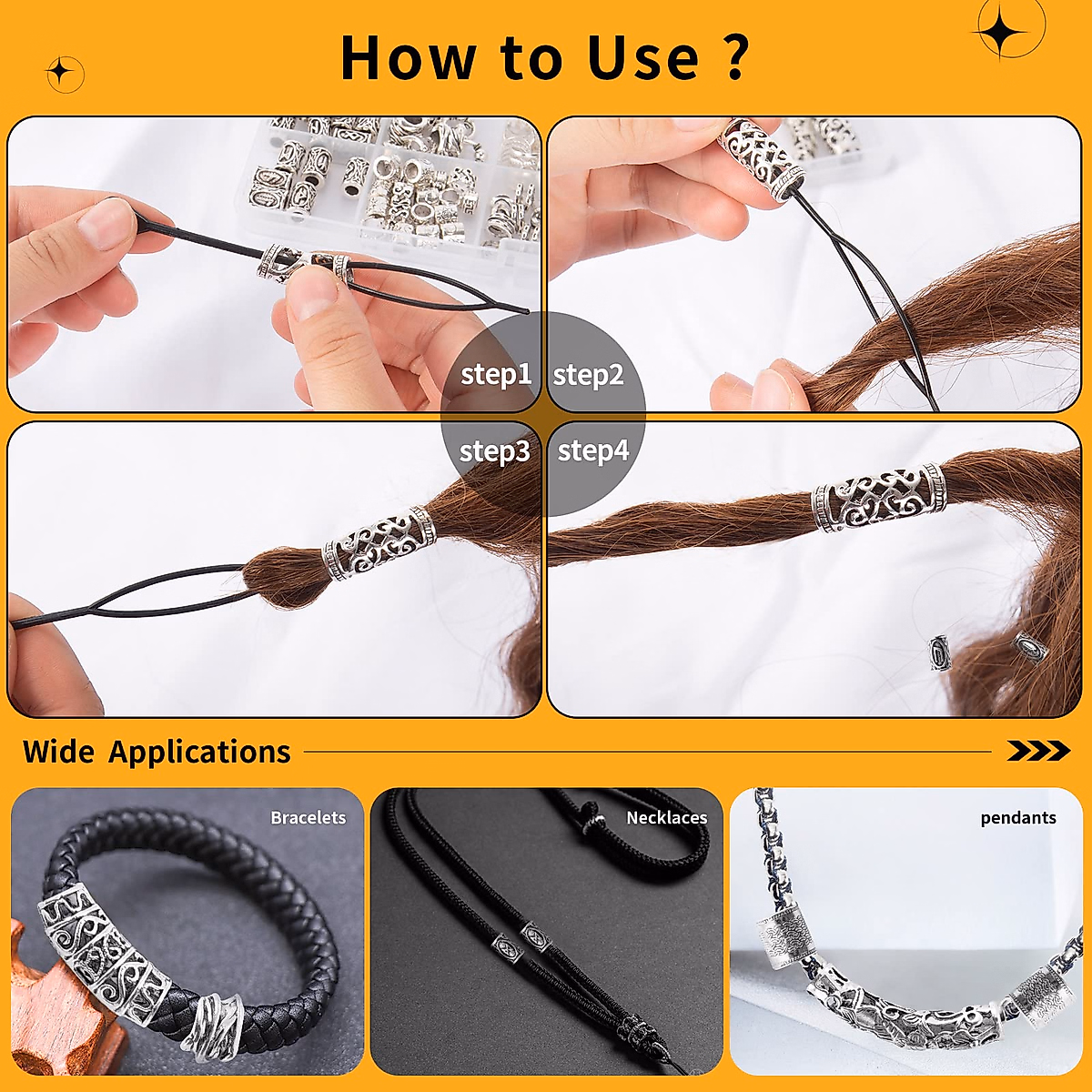 How to Use ?

step1

step2

step3

step4

Wide Applications

Bracelets

Necklaces

pendants