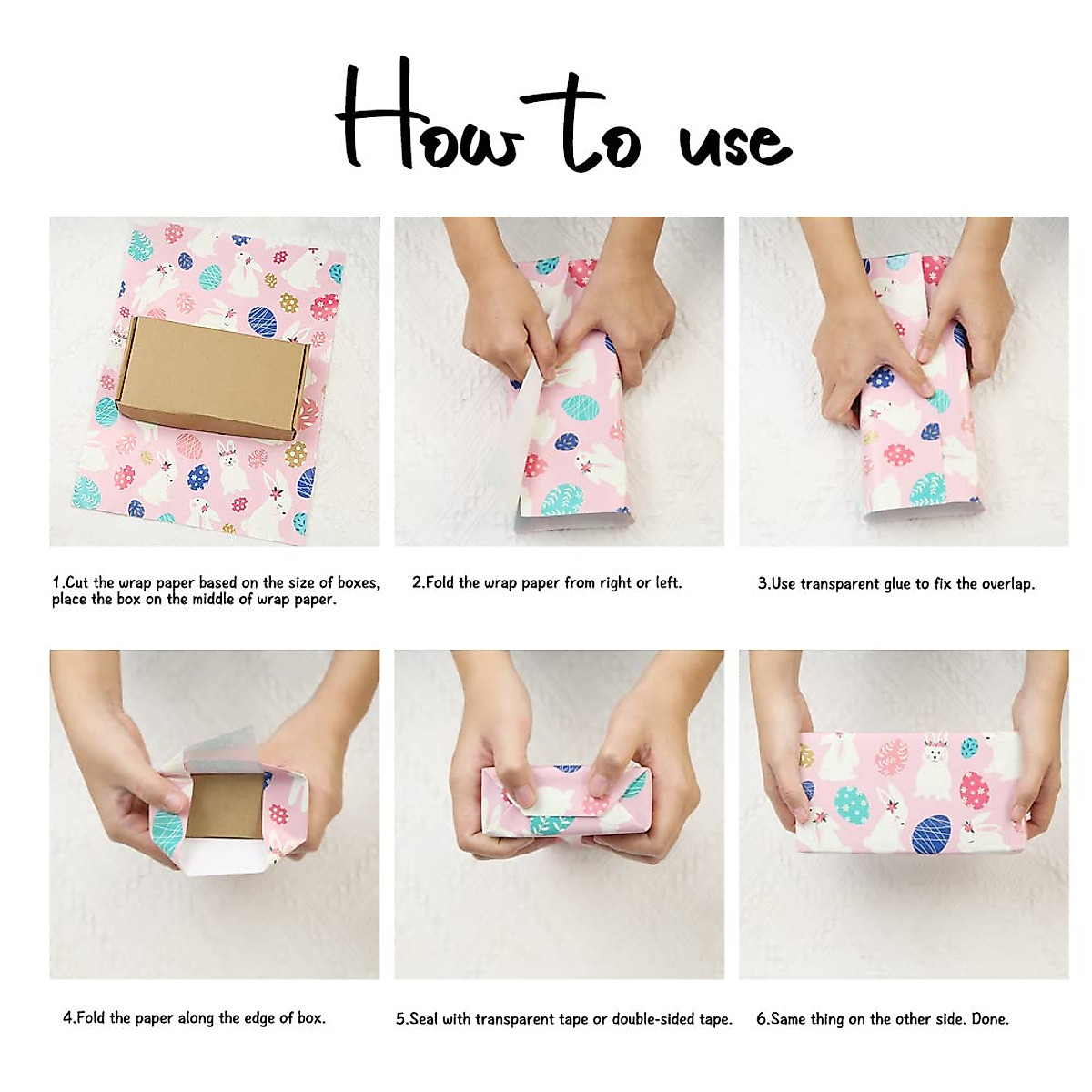 How to use

1.Cut the wrap paper based on the size of boxes, place the box on the middle of wrap paper.

2.Fold the wrap paper from right or left.

3.Use transparent glue to fix the overlap.

4.Fold the paper along the edge of box.

5.Seal with transparent tape or double-sided tape.

6.Same thing on the other side. Done.