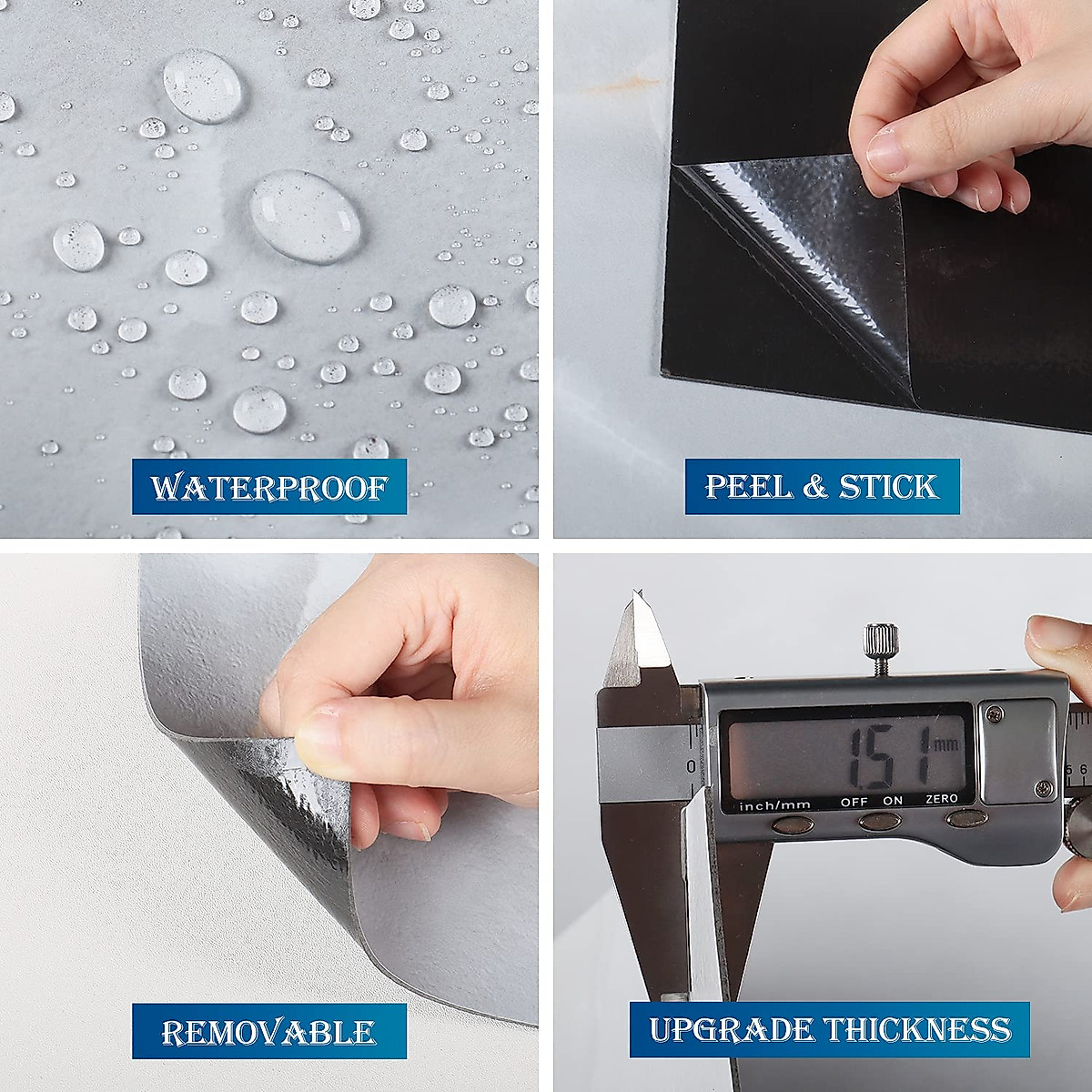 WATERPROOF

PEEL & STICK

REMOVABLE

1.51 mm

inch/mm OFF ON ZERO

0

5 6

UPGRADE THICKNESS